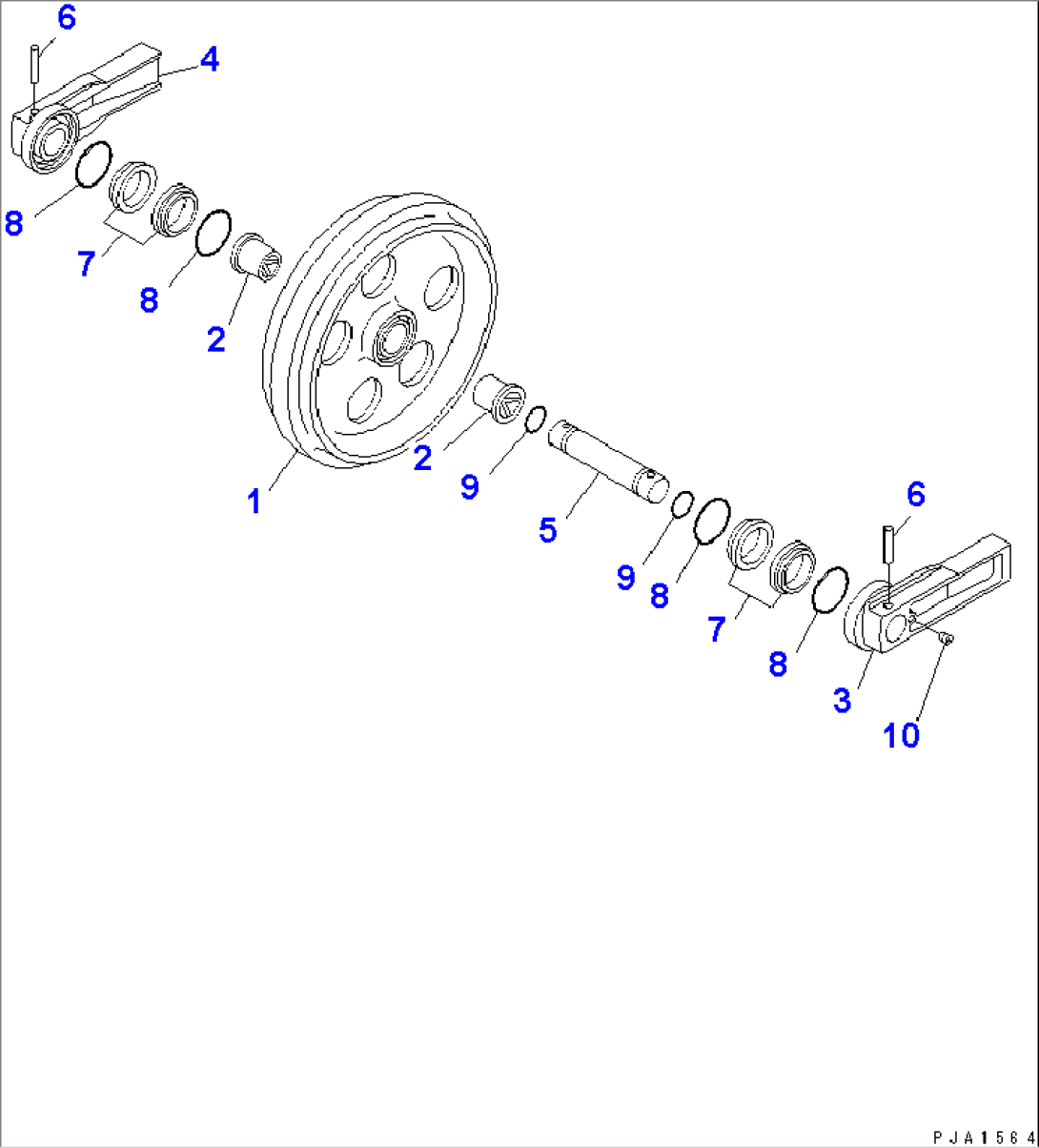 6
4
8
7
8
2
1
2
9
5
9
8
7
8
6
3
10
PJA1564