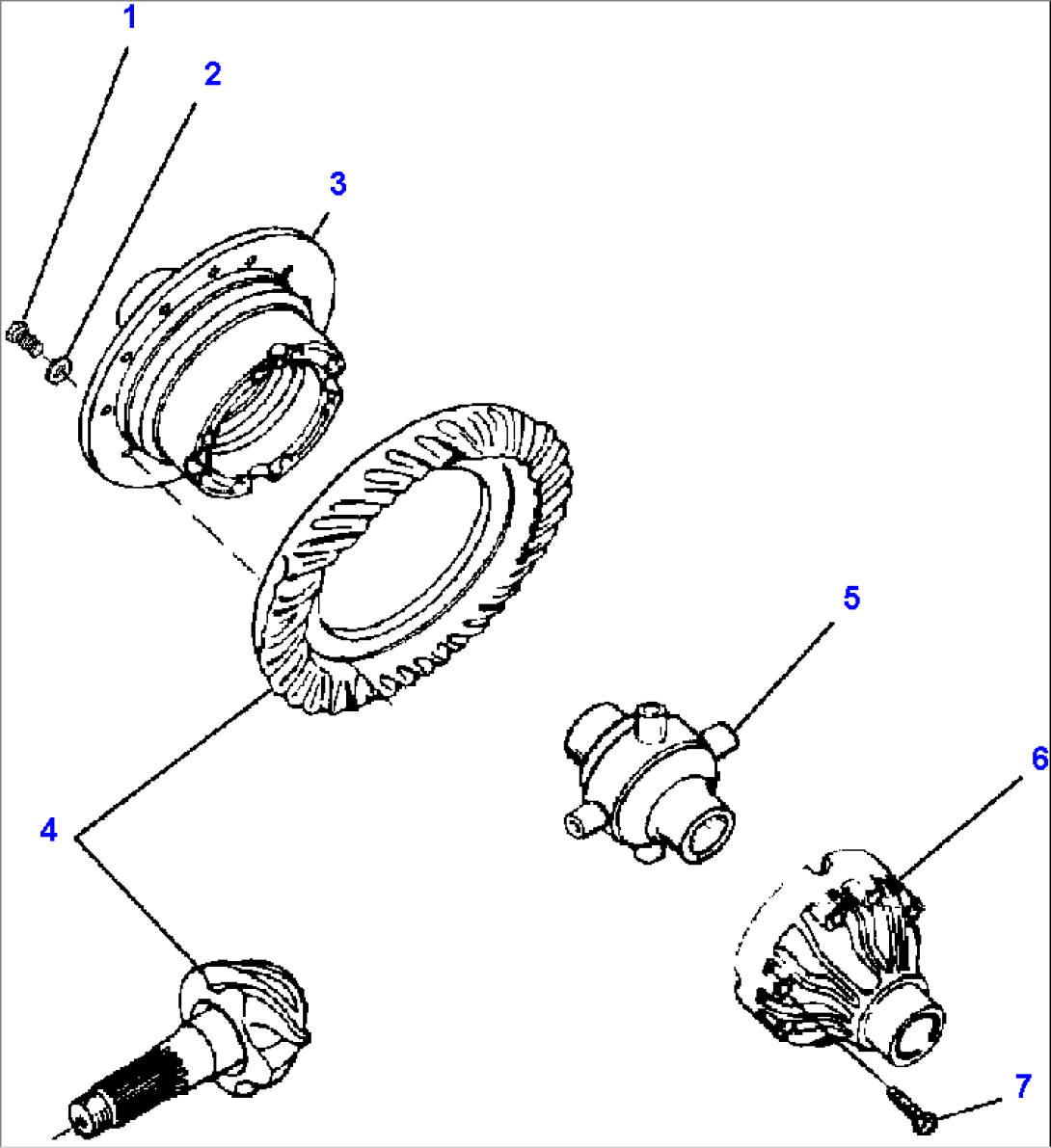 1
2
3
4
5
6
7