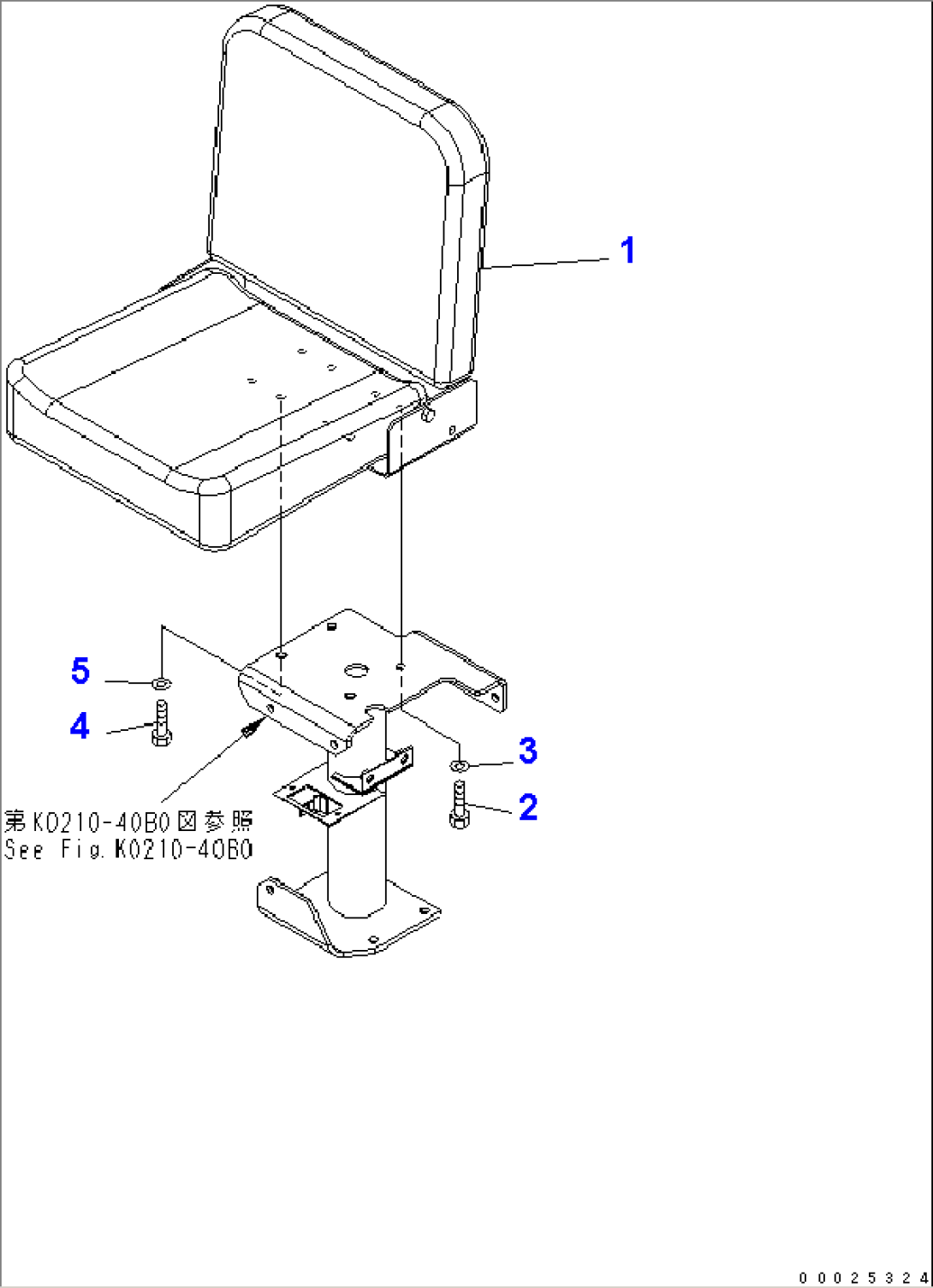 1

5

4

3

2

第K0210-40B0図参照
See Fig.K0210-40B0

00025324