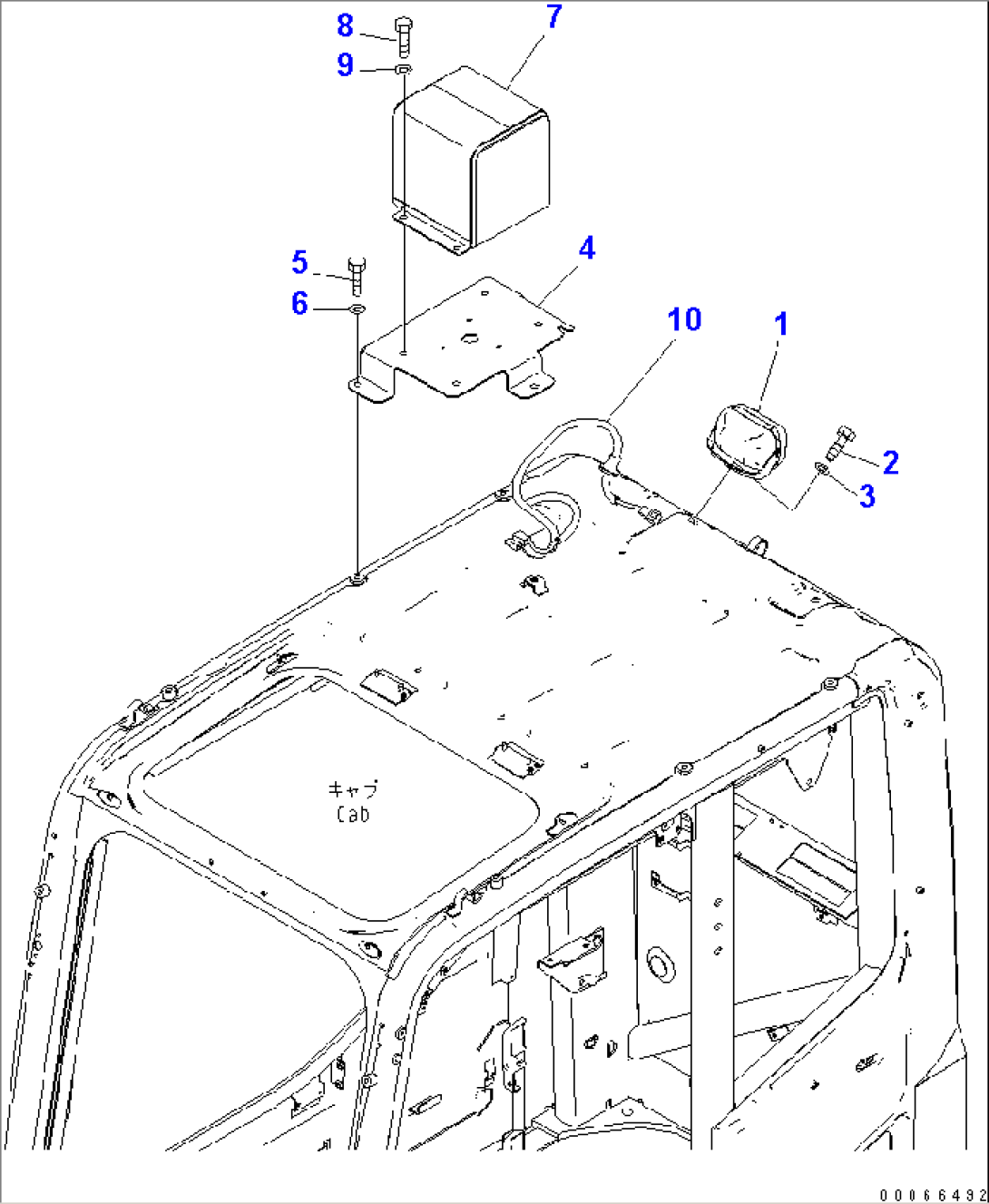 8
9
7
5
6
4
10
1
2
3
キャブ
Cab
00066492