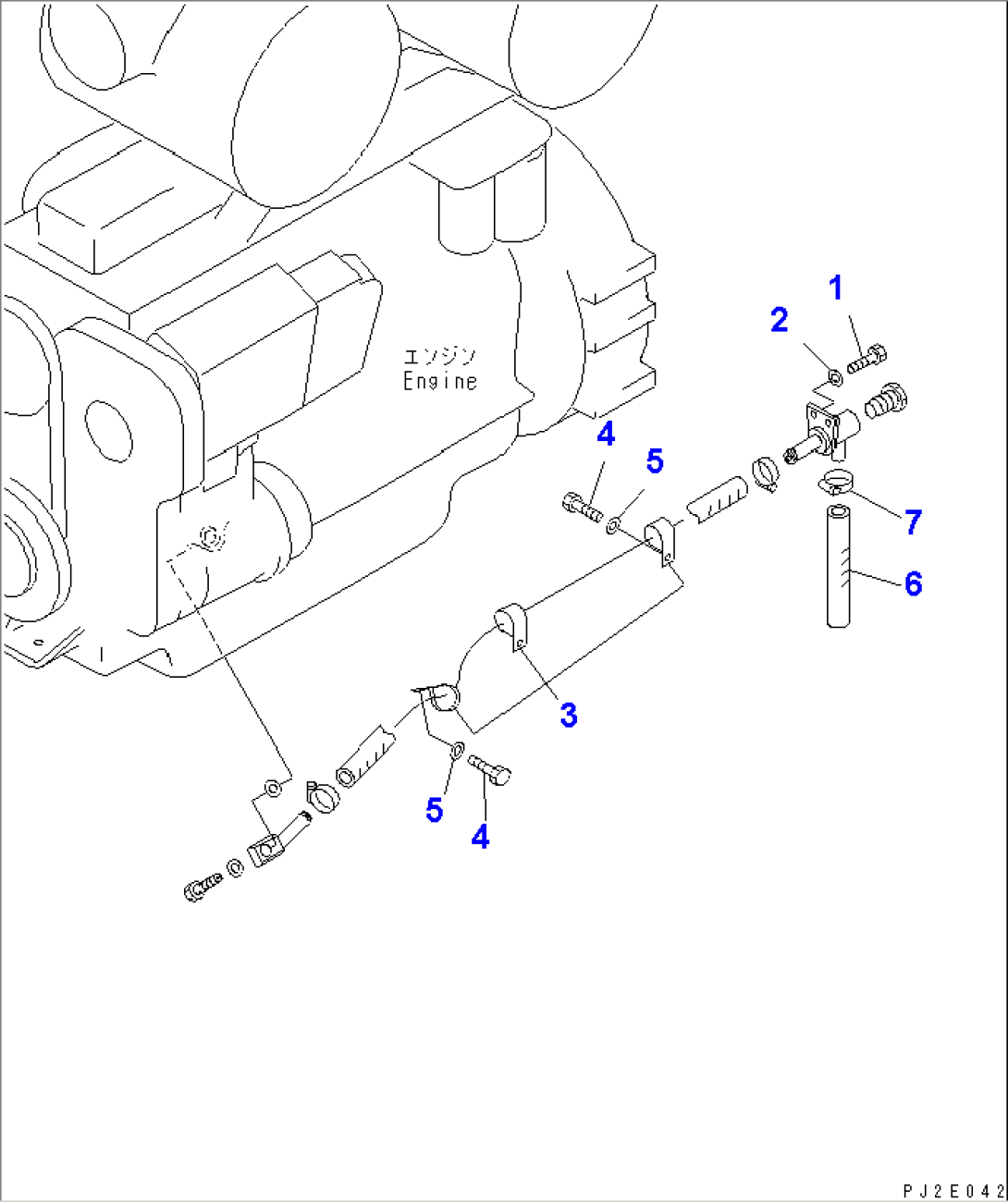 エンジン
Engine

1
2
4
5
7
6
3
5
4

PJ2E042