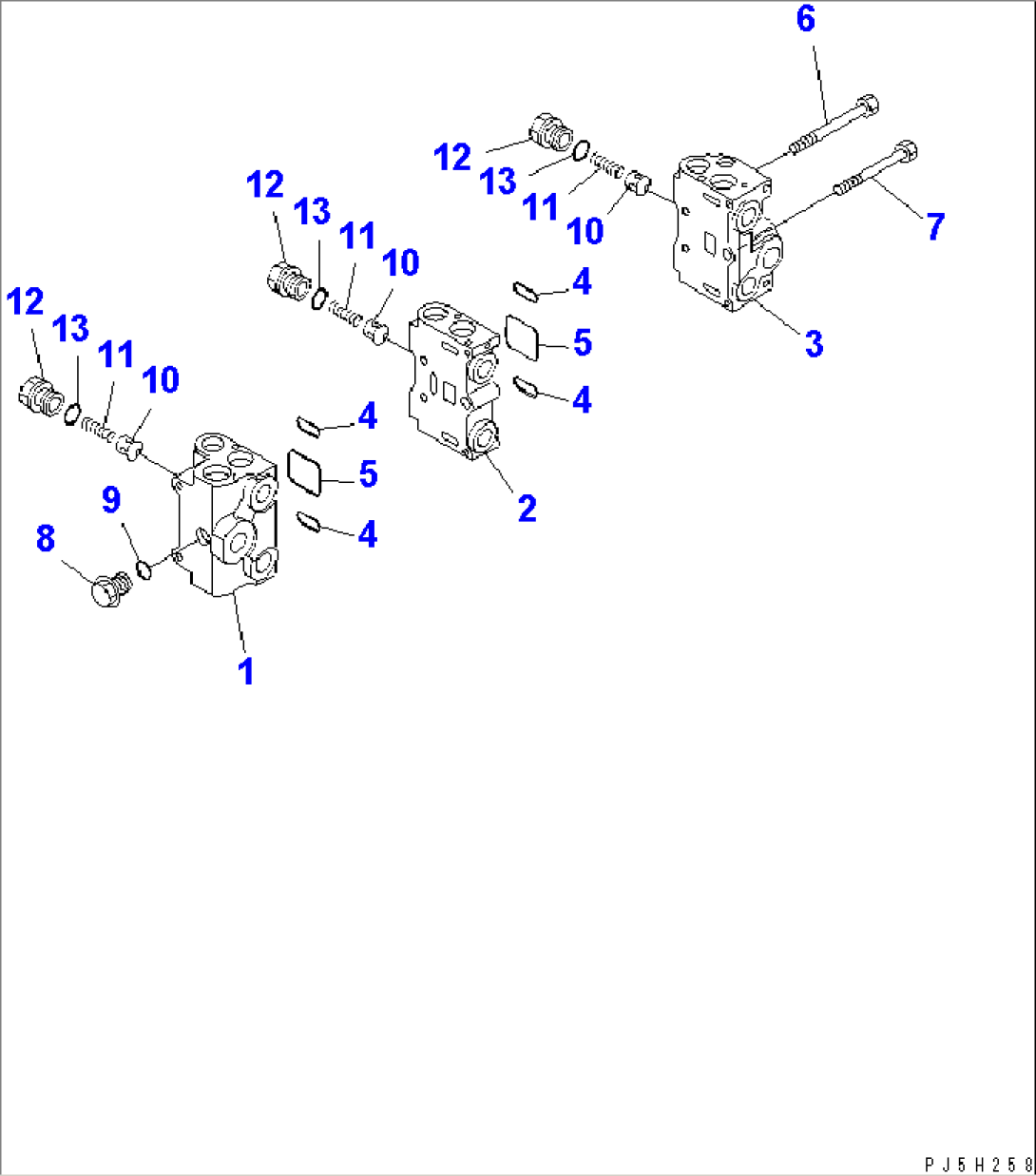 6
12
13
11
10
7
12
13
11
10
4
5
4
3
12
13
11
10
4
5
4
2
9
8
1
PJ5H258