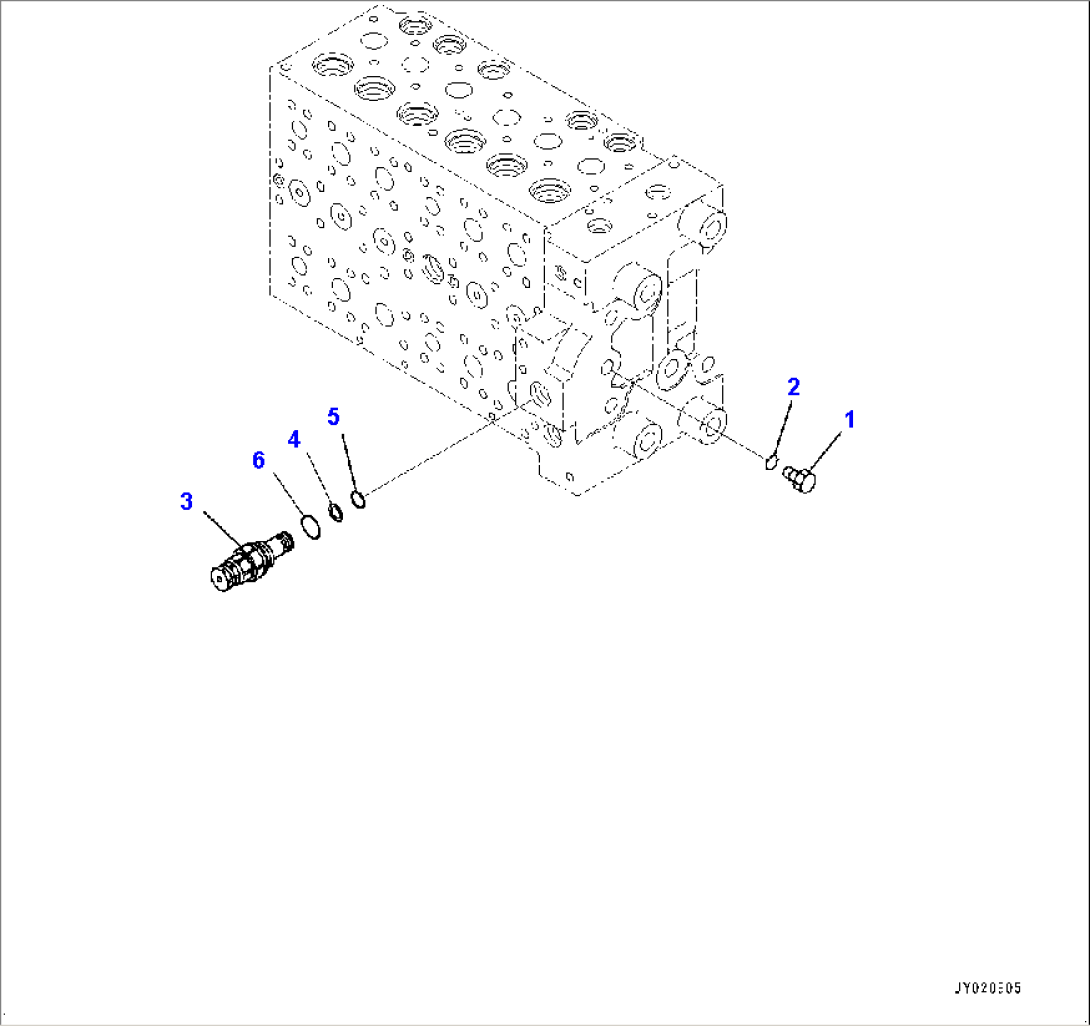 2
1
5
4
6
3
JY020305