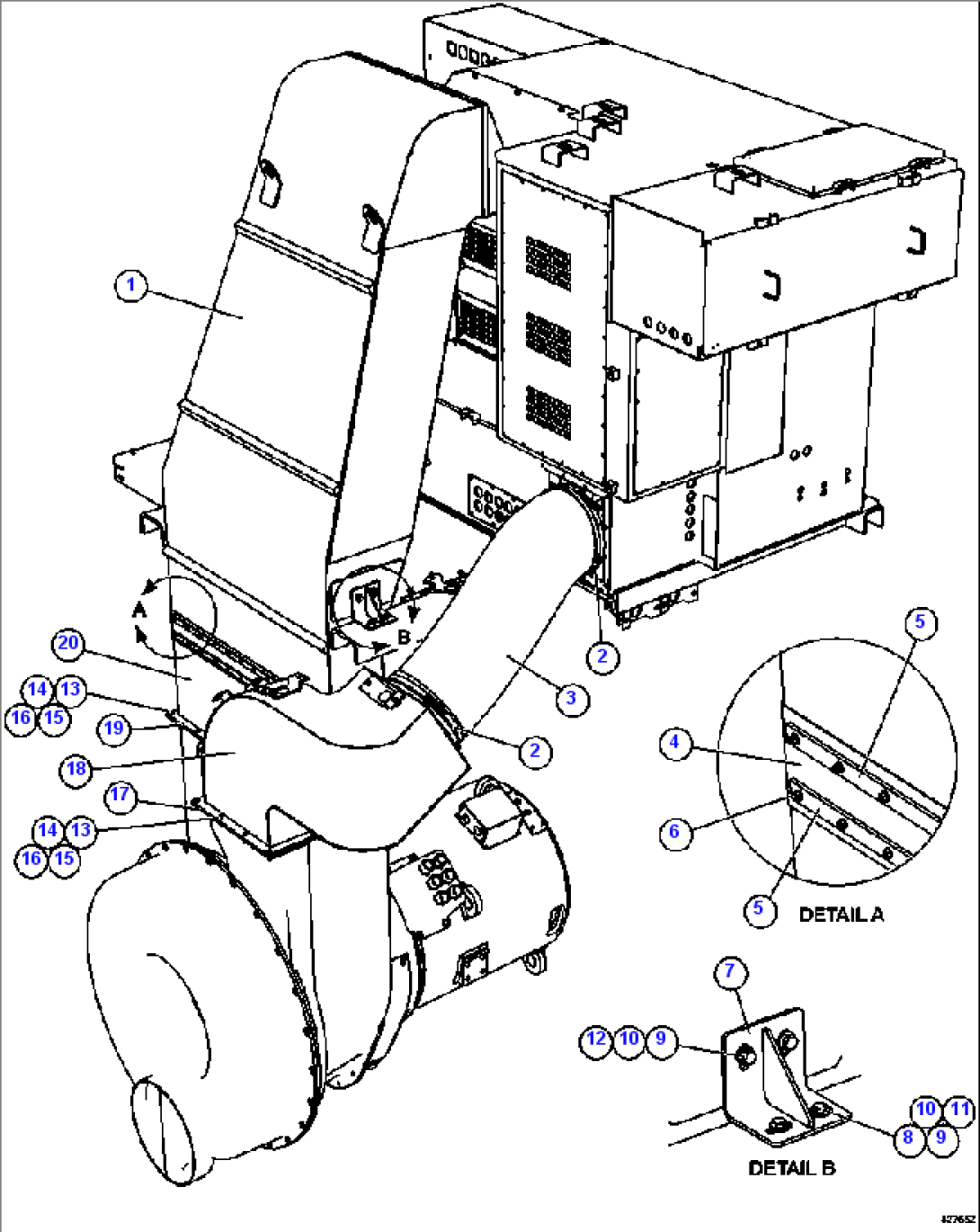 1
A
B
20
14 13
16 15
19
18
17
14 13
16 15
2
3
2
5
4
6
5
DETAIL A
7
12 10 9
10 11
8 9
DETAIL B
427652