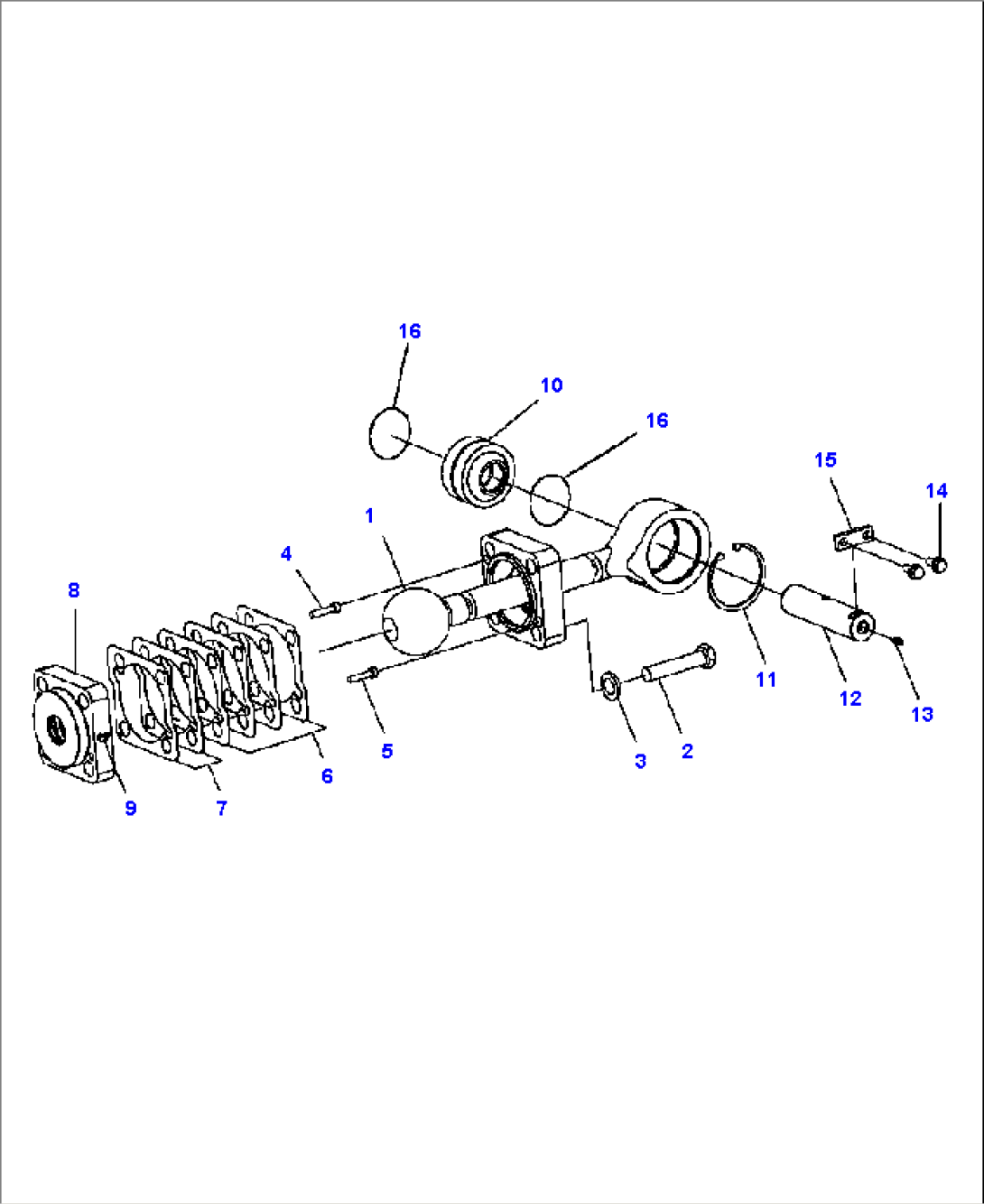 16
10
16
15
14
1
4
8
11
12
13
5
3
2
6
9
7