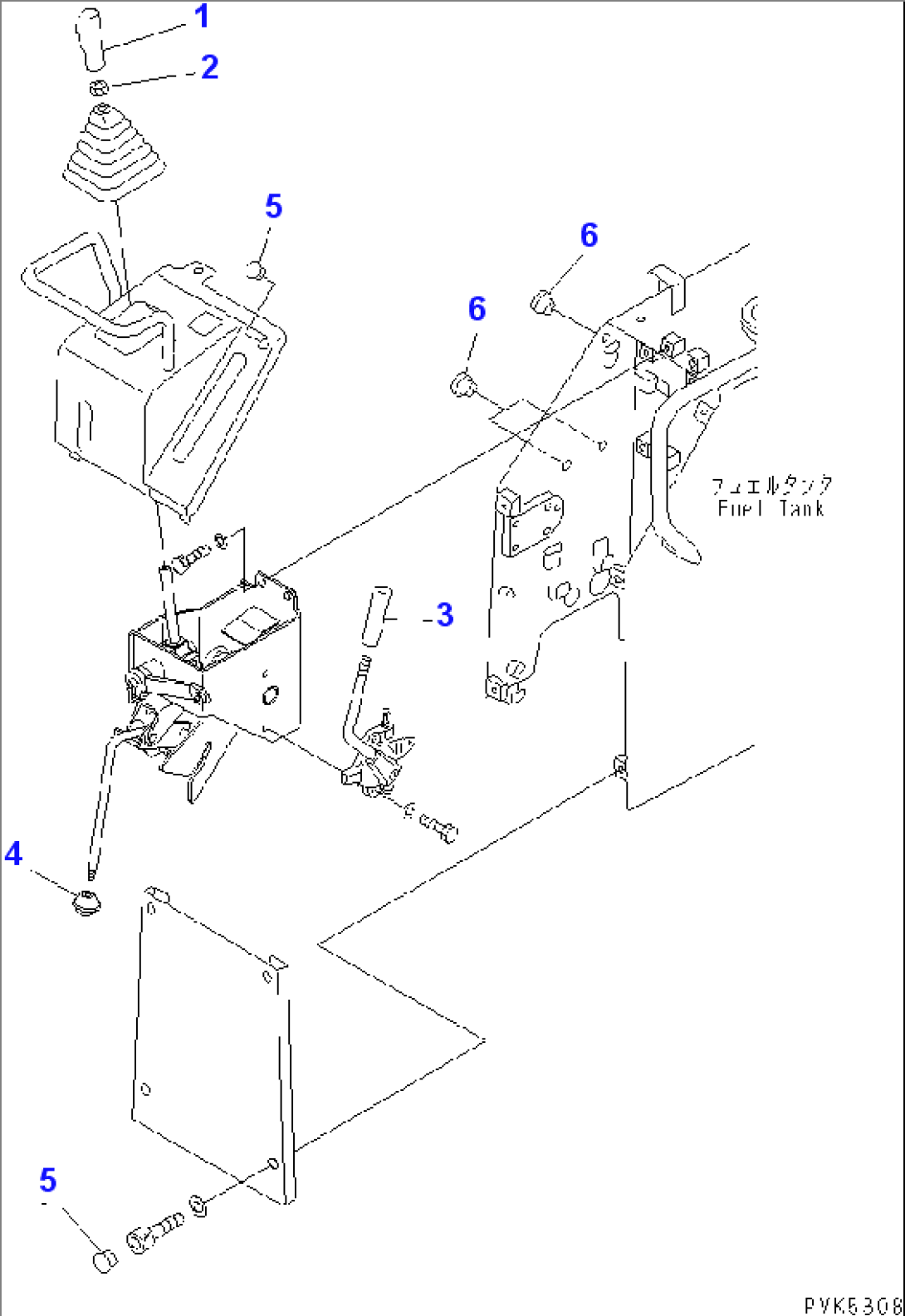 1
2
5
6
6
フュエルタンク
Fuel Tank
3
4
5
PVK5308