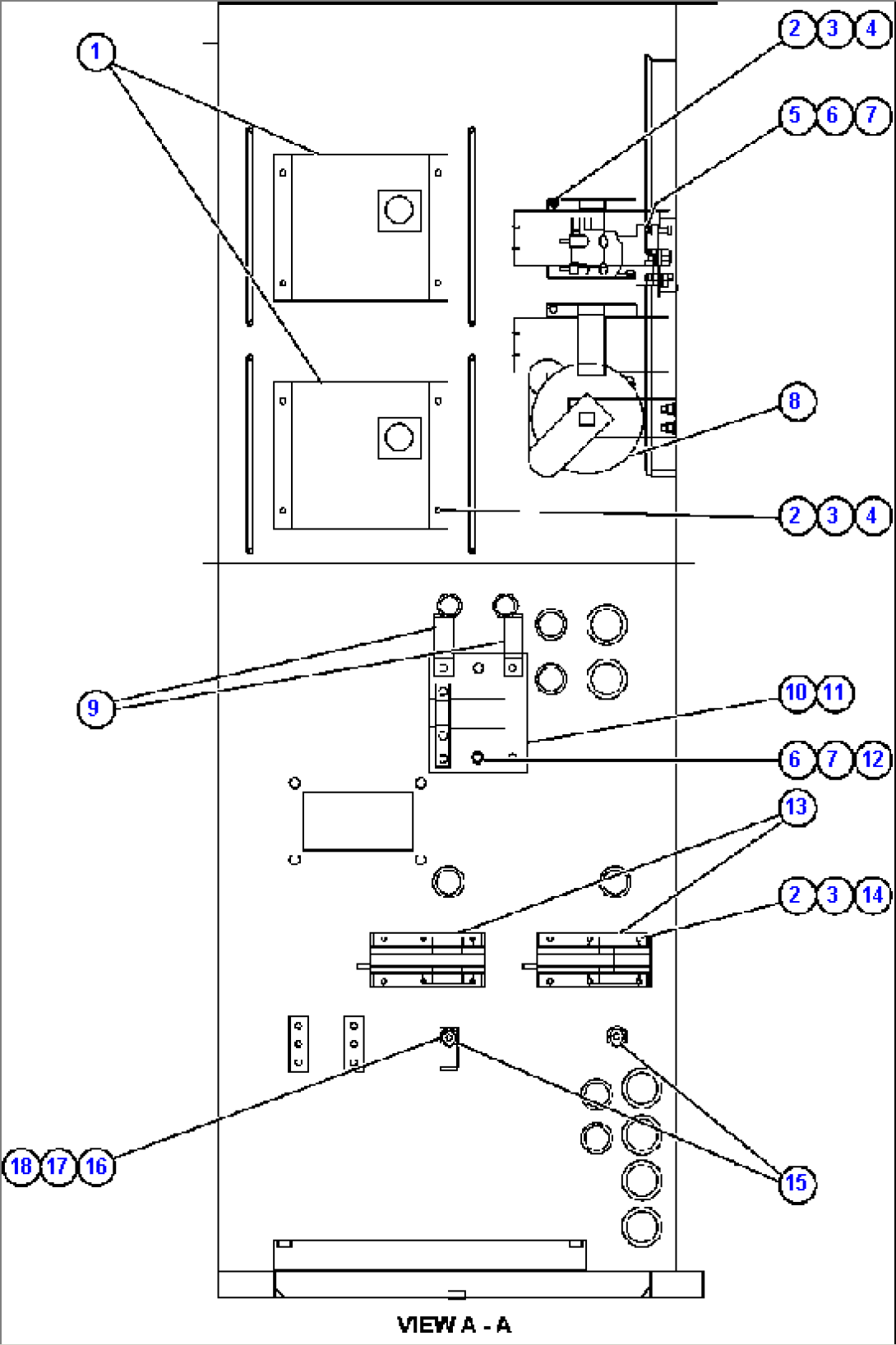 1
2 3 4
5 6 7
8
2 3 4
9
10 11
6 7 12
13
2 3 14
18 17 16
15
VIEW A - A