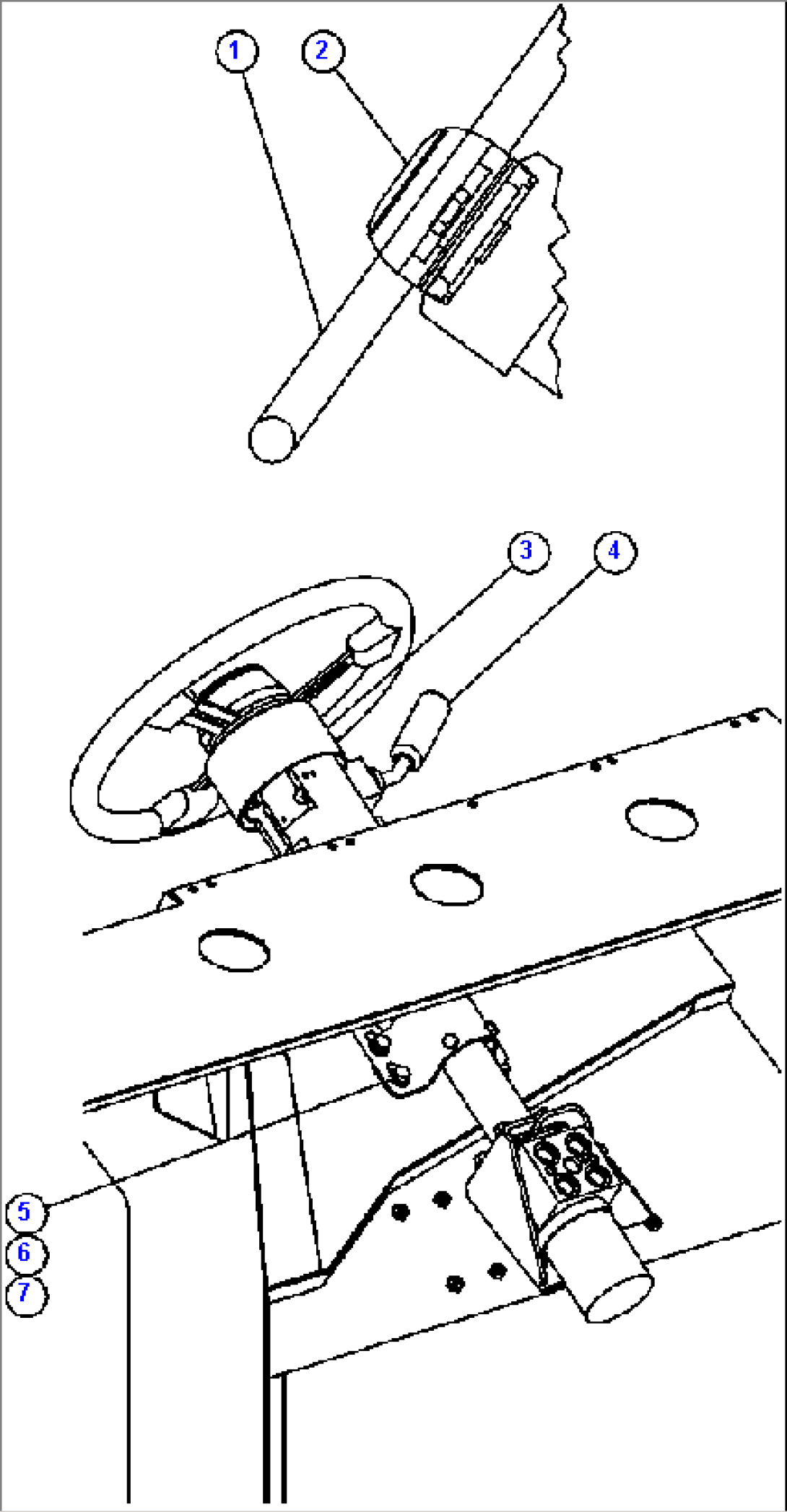 1
2
3
4
5
6
7