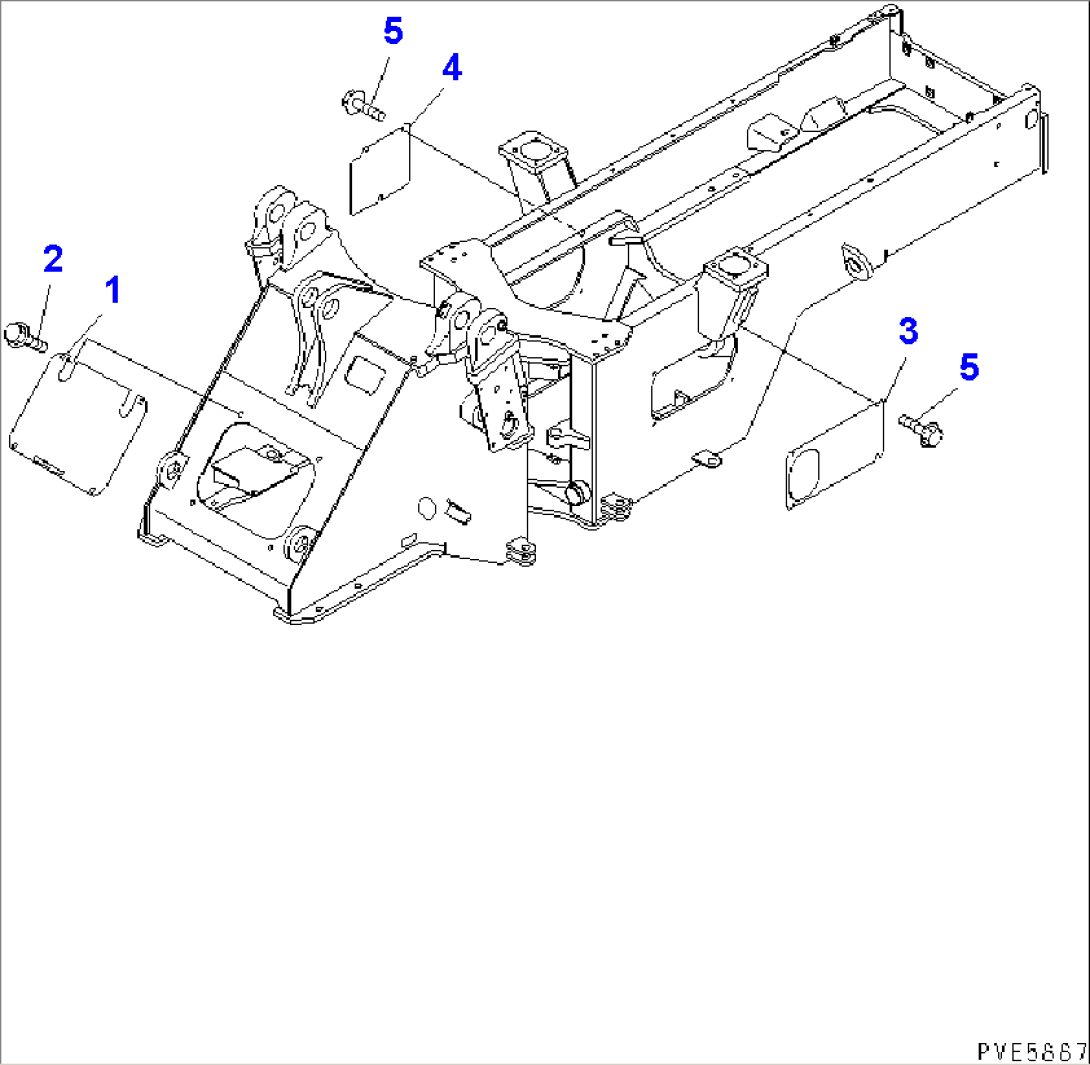 5
4
2
1
3
5
PVE5867