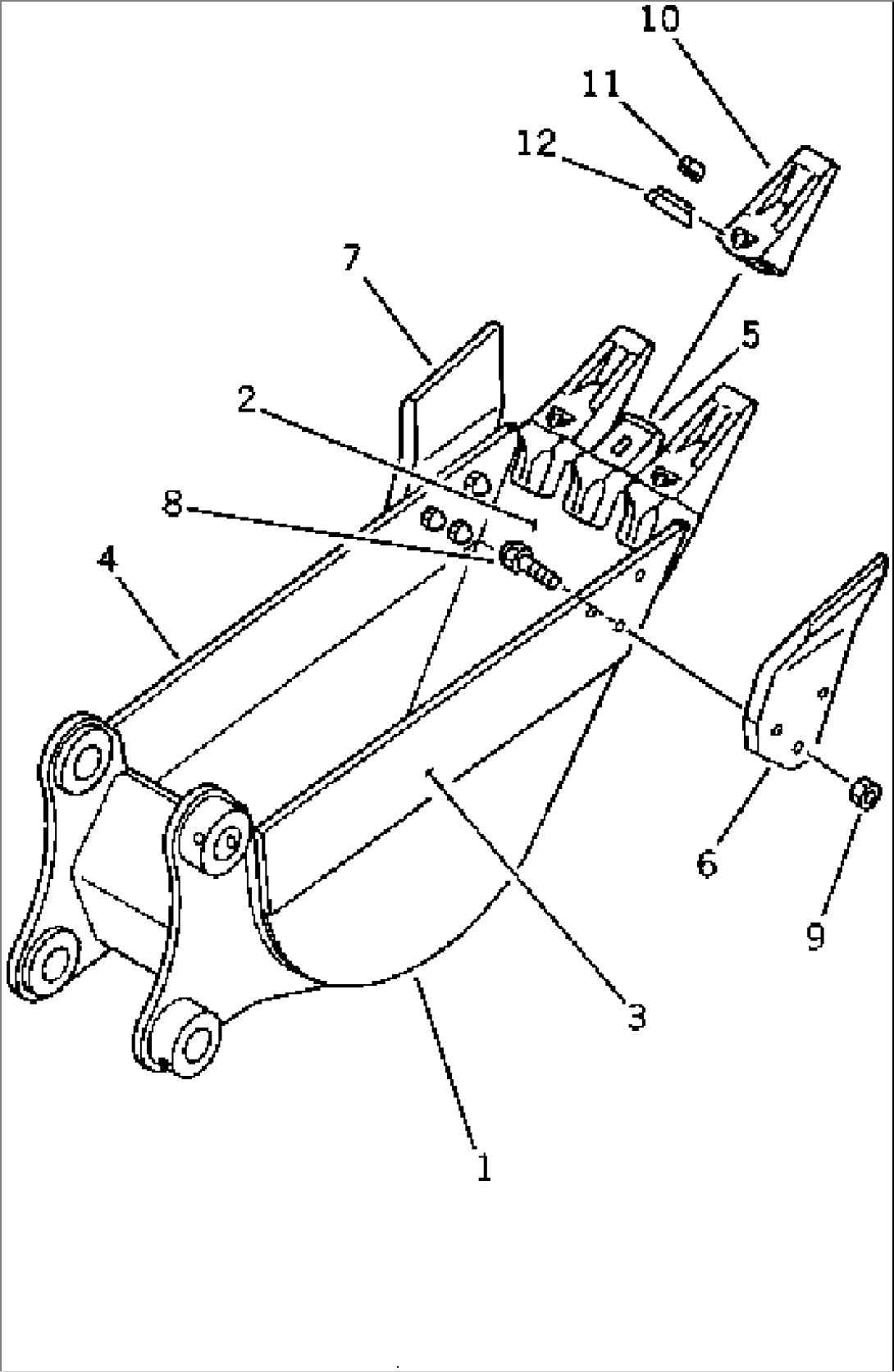 10
11
12
7
5
2
8
4
6
9
3
1