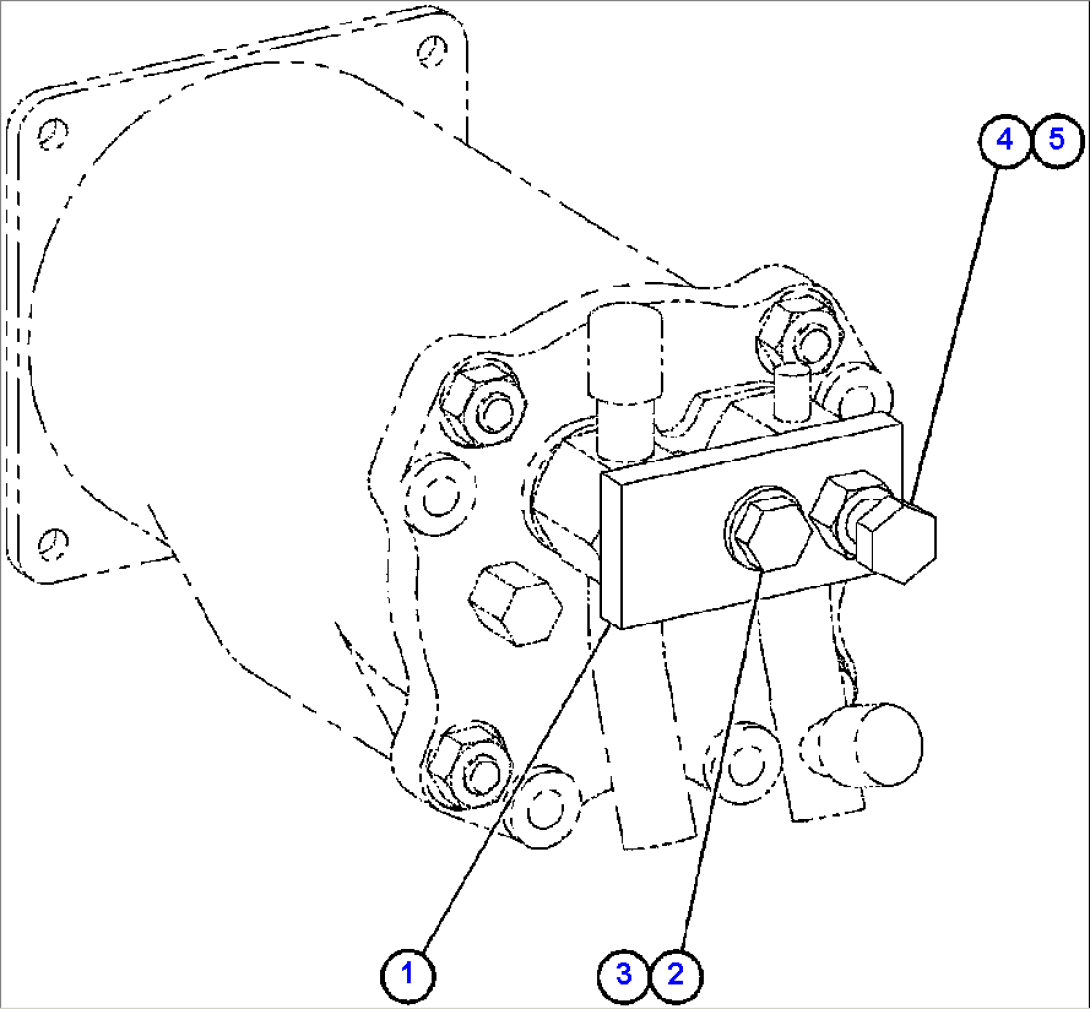 4 5

1

3 2