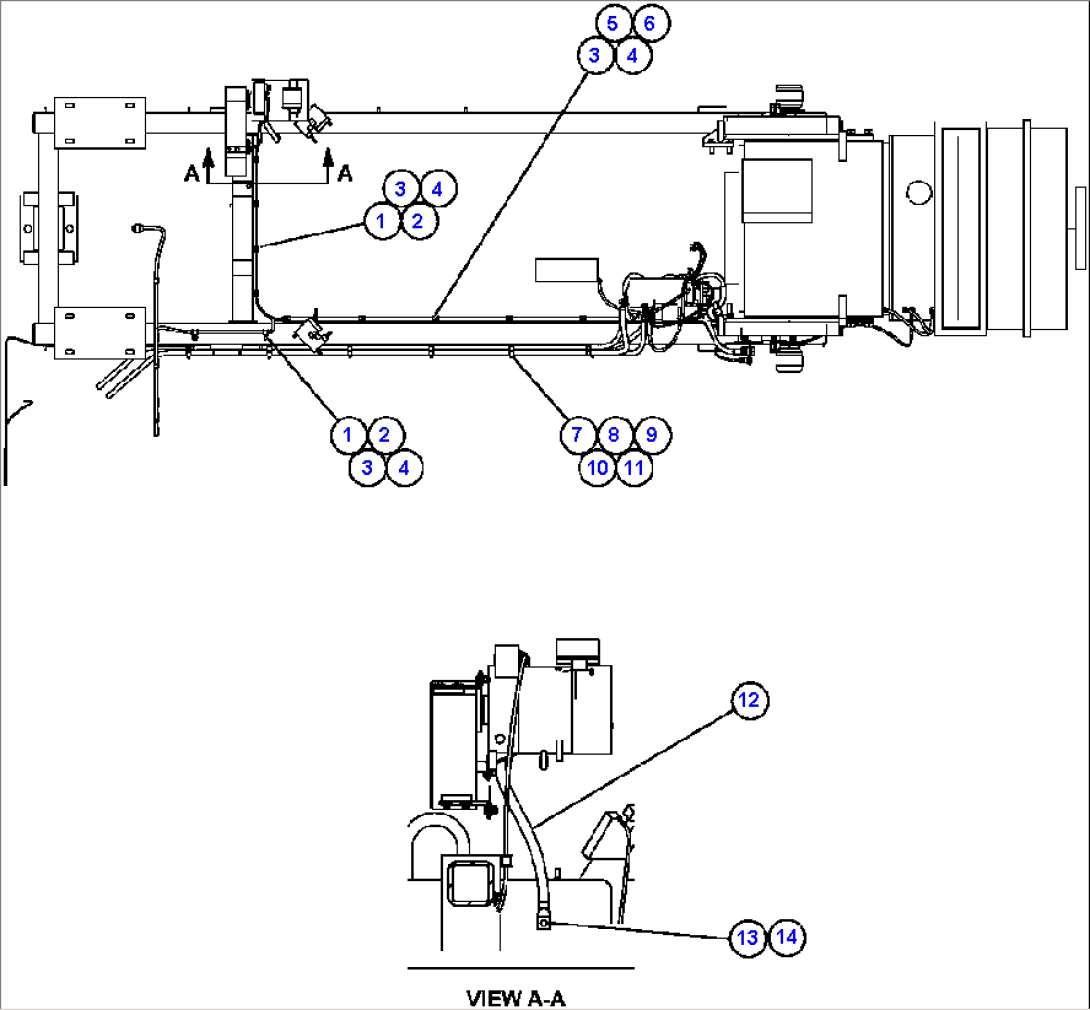 5 6
3 4
A A
3 4
1 2
1 2
3 4
7 8 9
10 11
12
13 14
VIEW A-A