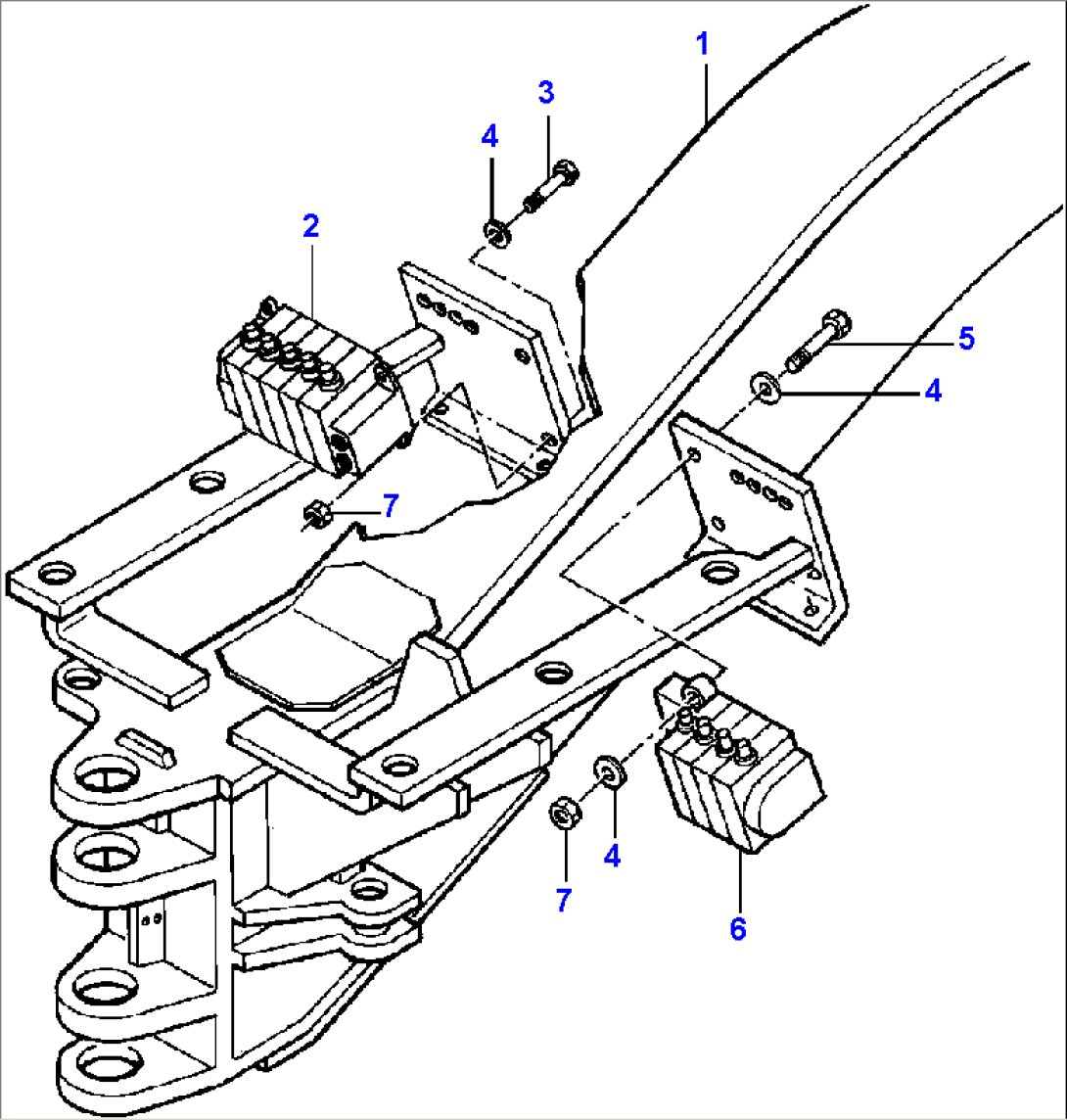 1
3
4
2
5
4
7
4
7
6