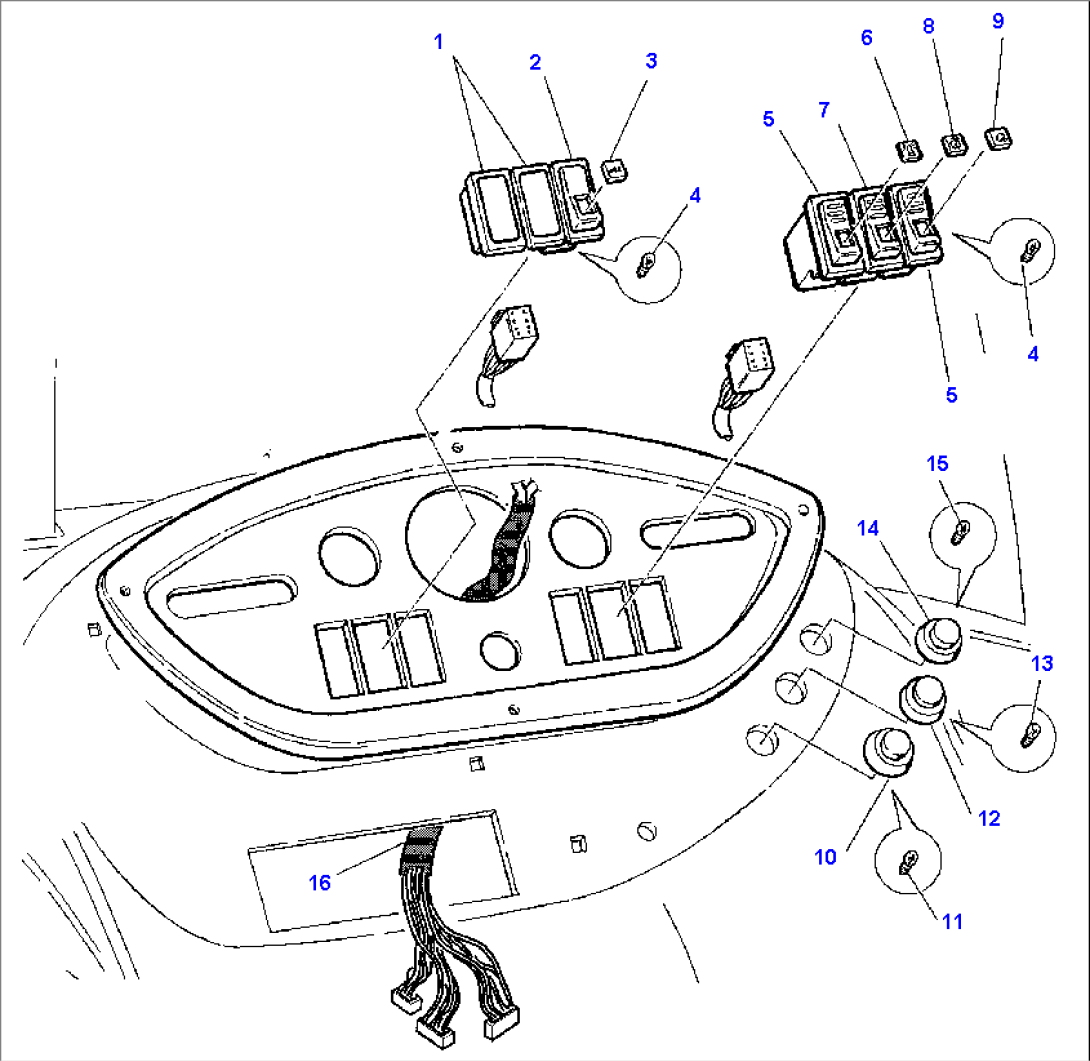 1
2
3
4
6
8
9
5
7
4
5
15
14
13
12
10
11
16