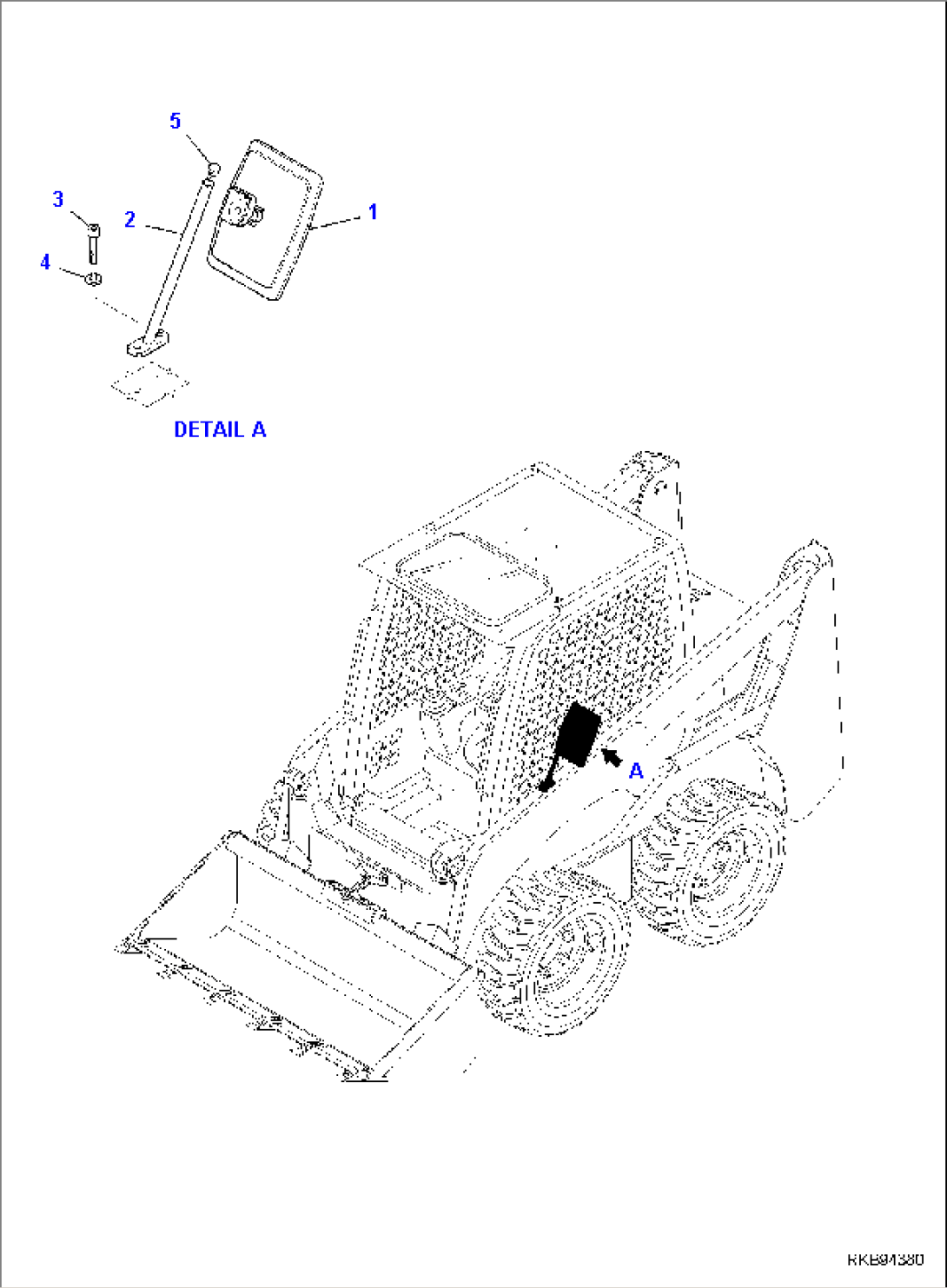 5
3
2
1
4
DETAIL A
A
RKB94380