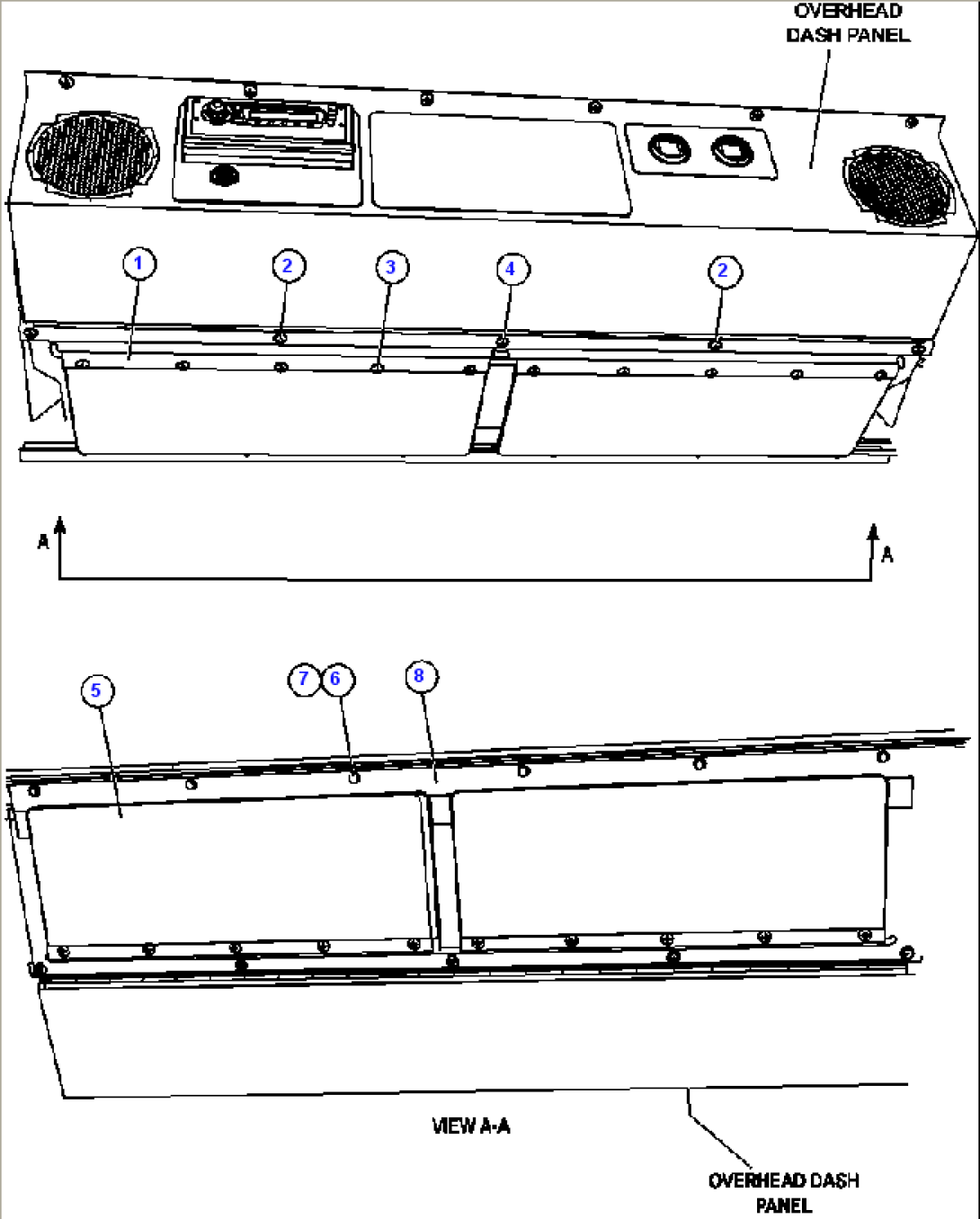 OVERHEAD DASH PANEL

1
2
3
4
2

A
A

5
7
6
8

VIEW A-A

OVERHEAD DASH PANEL