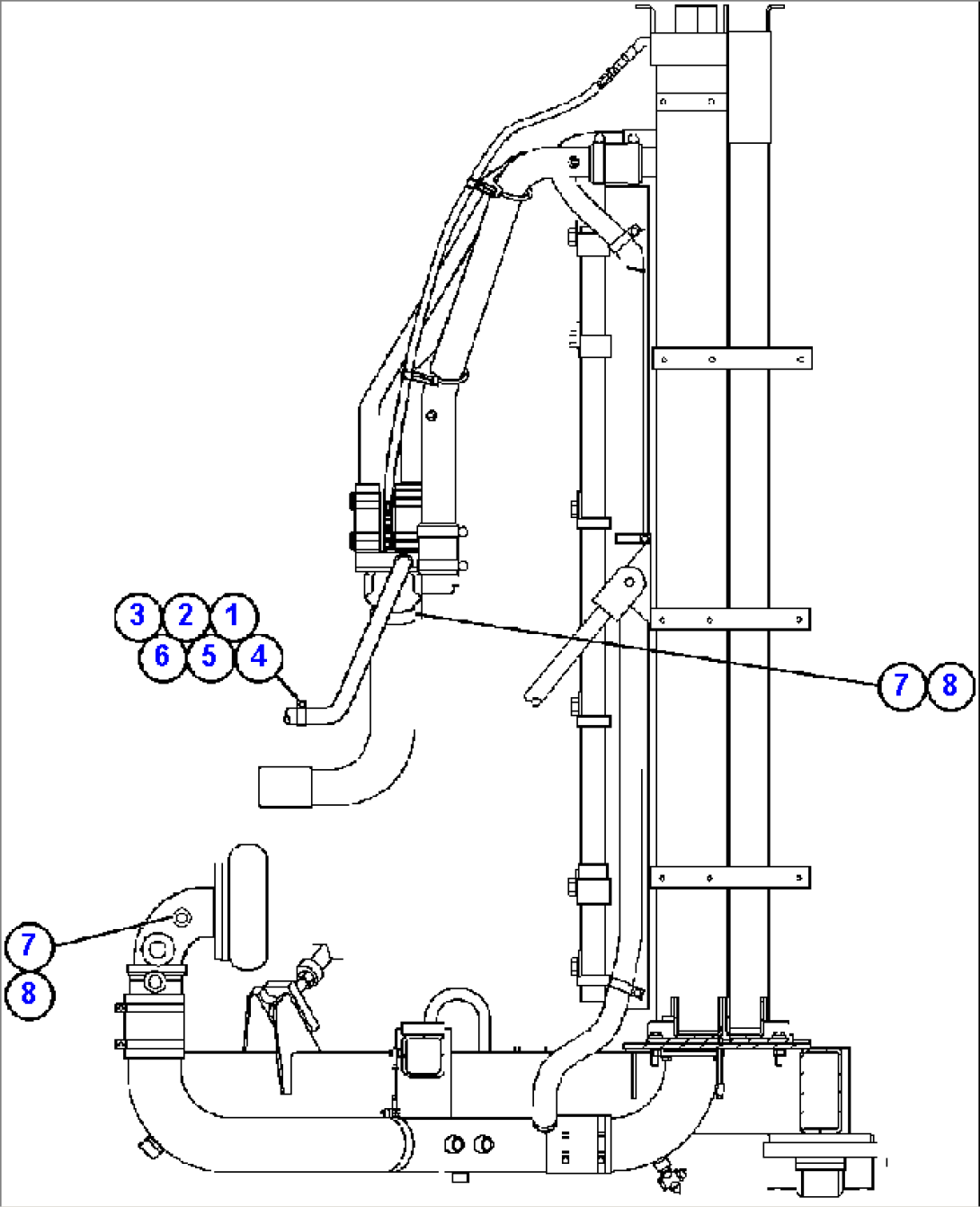 3 2 1
6 5 4
7 8
7
8