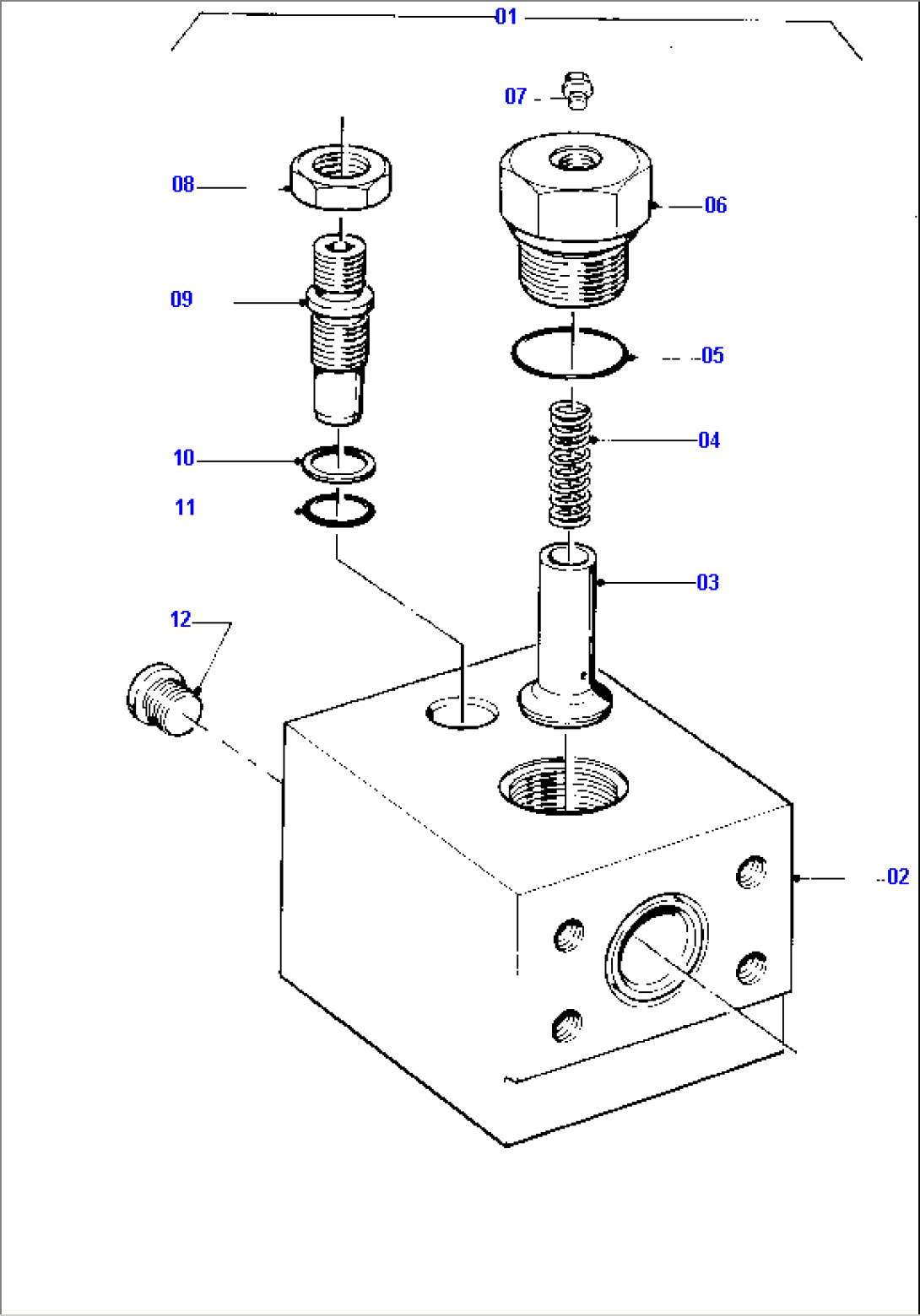 01
07
08
06
09
05
04
10
11
03
12
02