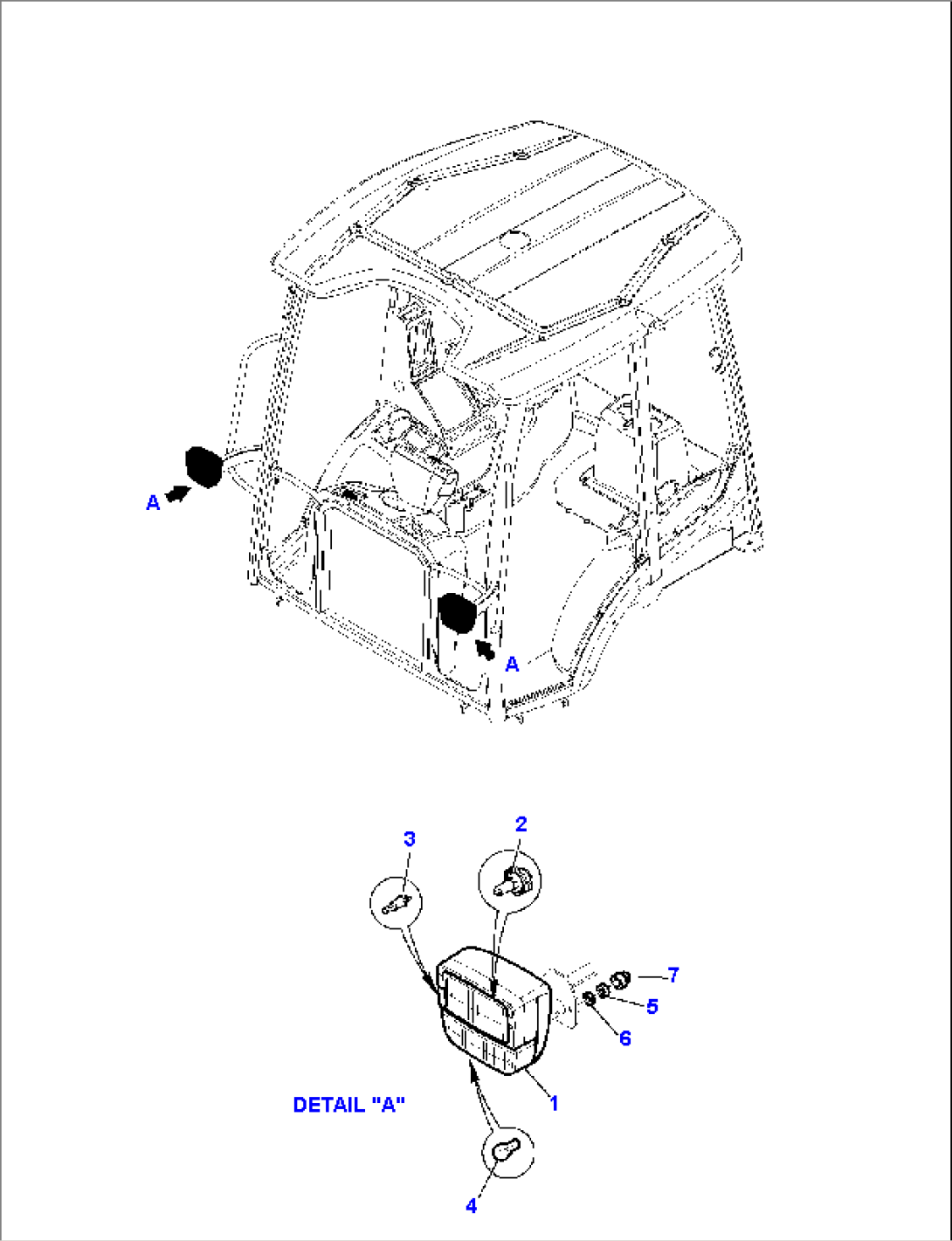 A

A

3

2

7

5

6

1

DETAIL "A"

4