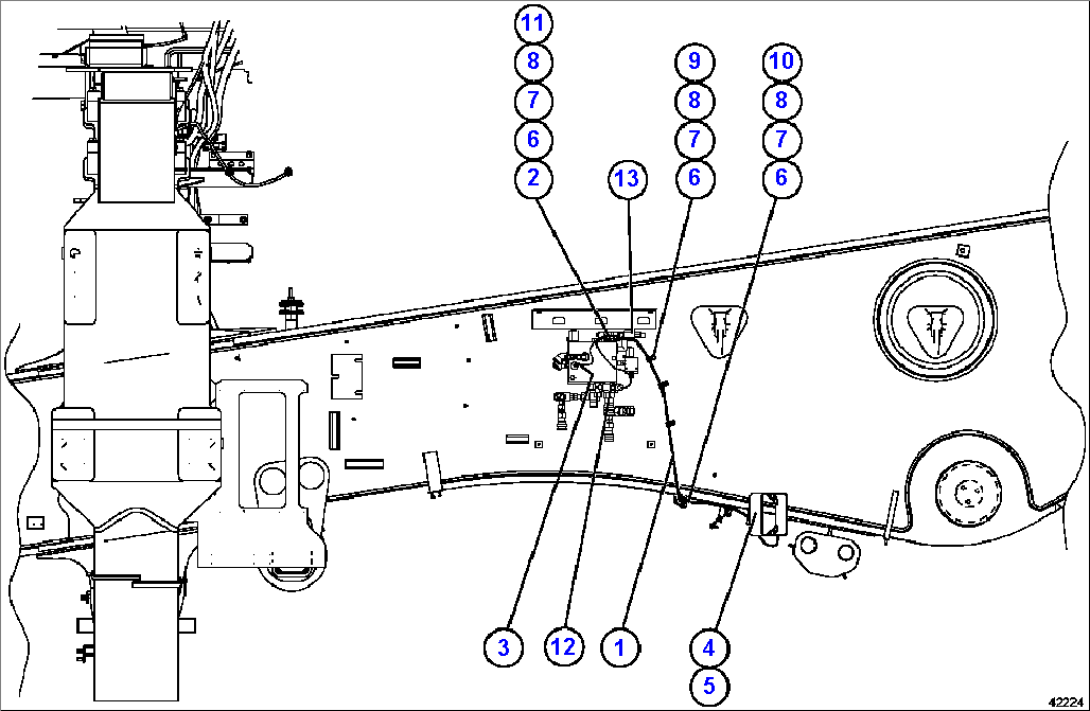 11
8
7
6
2

13

9
8
7
6

10
8
7
6

3
12
1
4
5

42224