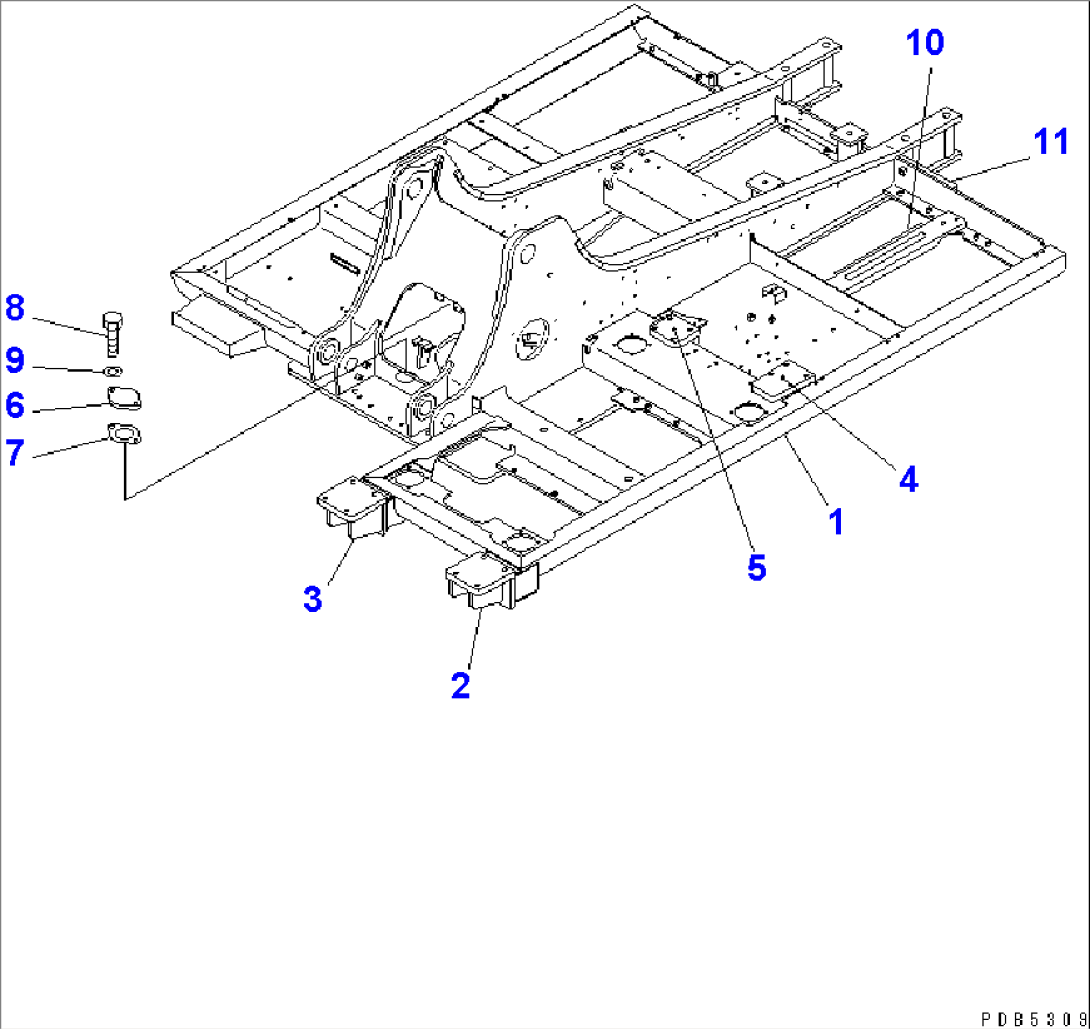 10
11
8
9
6
7
4
1
5
3
2
PDB5309