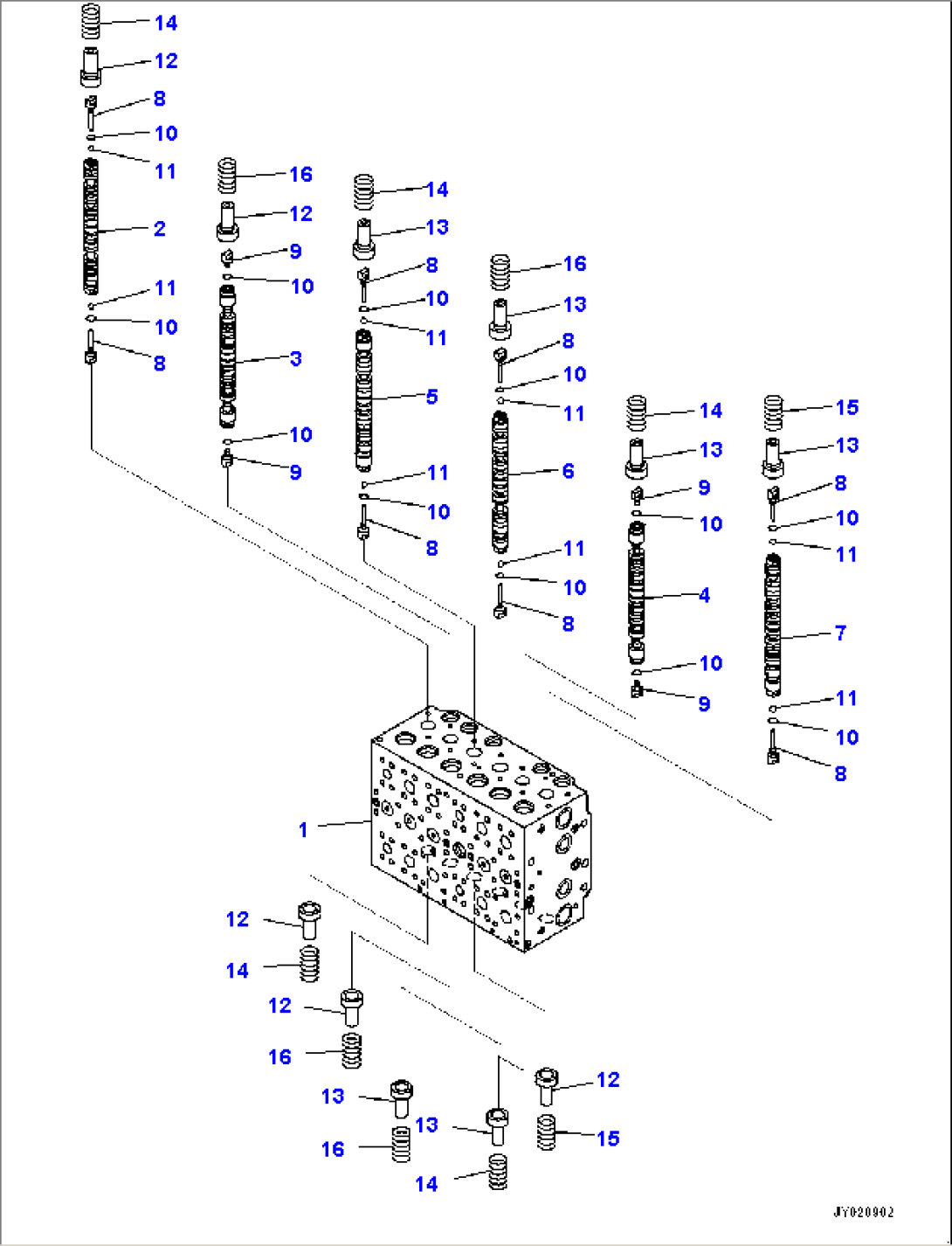 14
12
8
10
11
2
11
10
8
16
12
9
10
3
10
9
14
13
8
10
11
5
11
10
8
16
13
8
10
11
6
11
10
8
14
13
9
10
4
10
9
15
13
8
10
11
7
11
10
8
1
12
14
12
16
13
16
13
14
12
15
JY020902