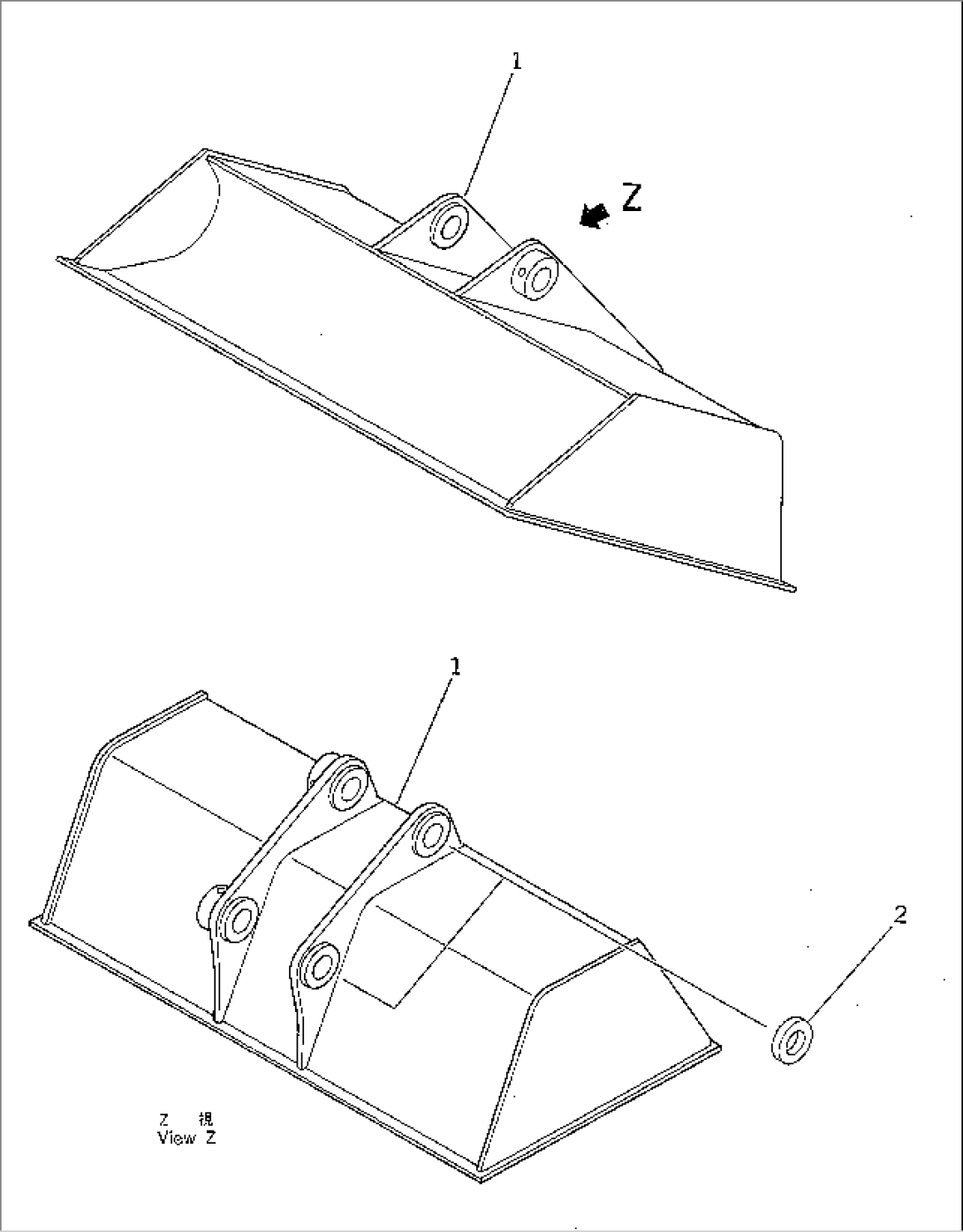 1

Z

1

2

Z 視
View Z