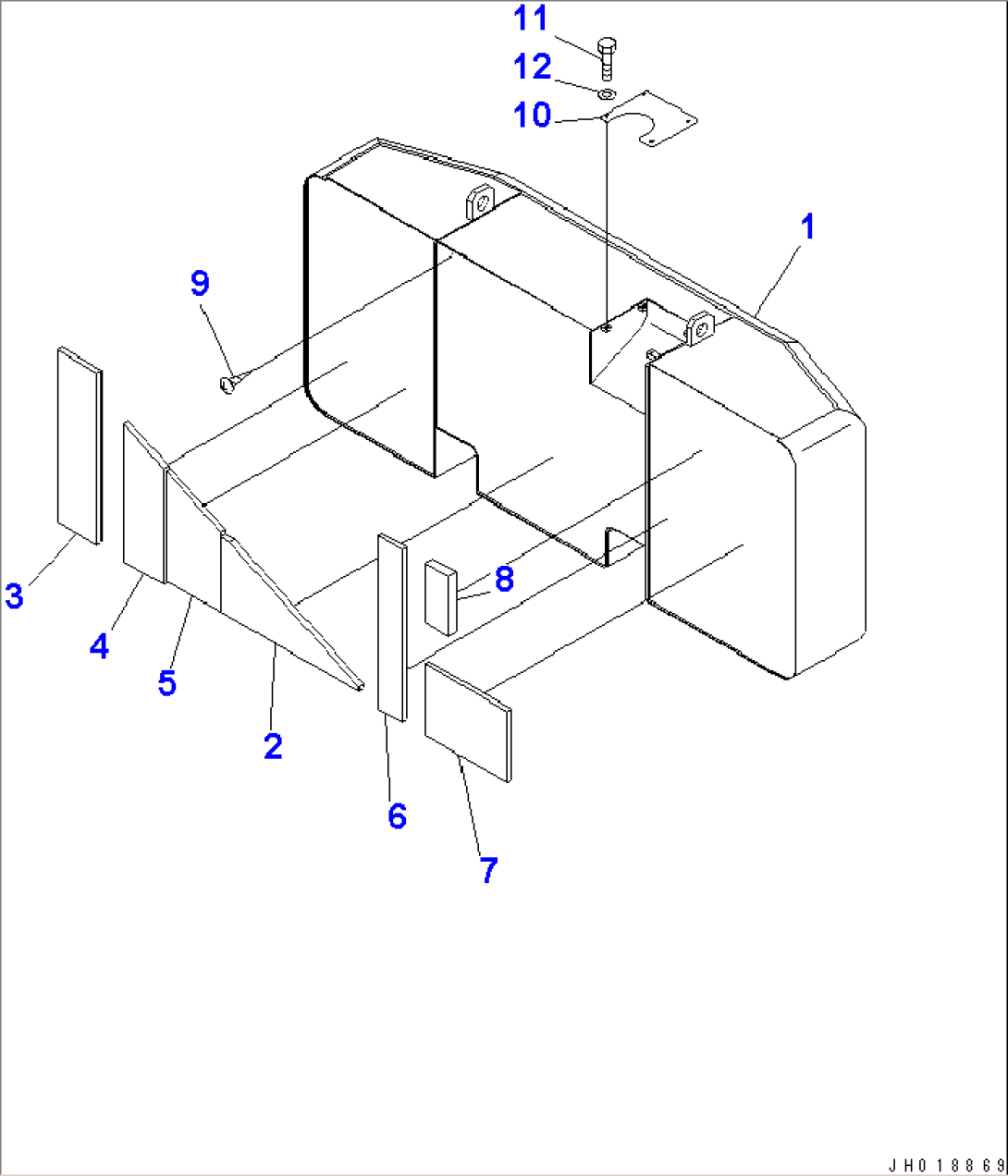 11
12
10
1
9
3
4
5
2
8
6
7
JH018869