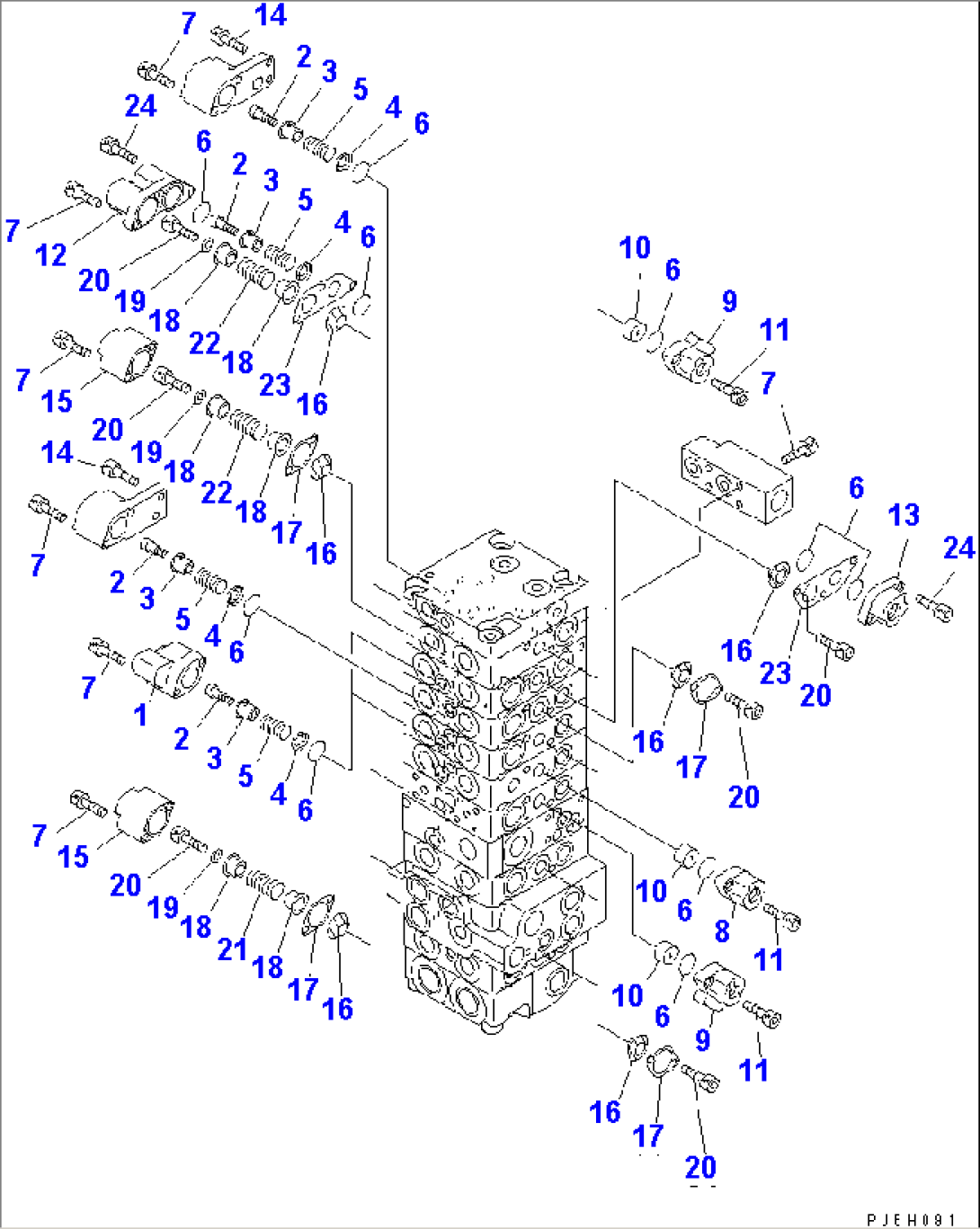 7
14
2
3
5
4
6
24
6
2
3
5
4
6
7
12
20
19
18
22
18
23
16
7
15
20
19
18
22
18
17
16
14
7
2
3
5
4
6
7
1
2
3
5
4
6
7
15
20
19
18
21
18
17
16
10
6
9
11
7
6
13
24
16
23
20
16
17
20
10
6
8
11
10
6
9
11
16
17
20
PJEH091