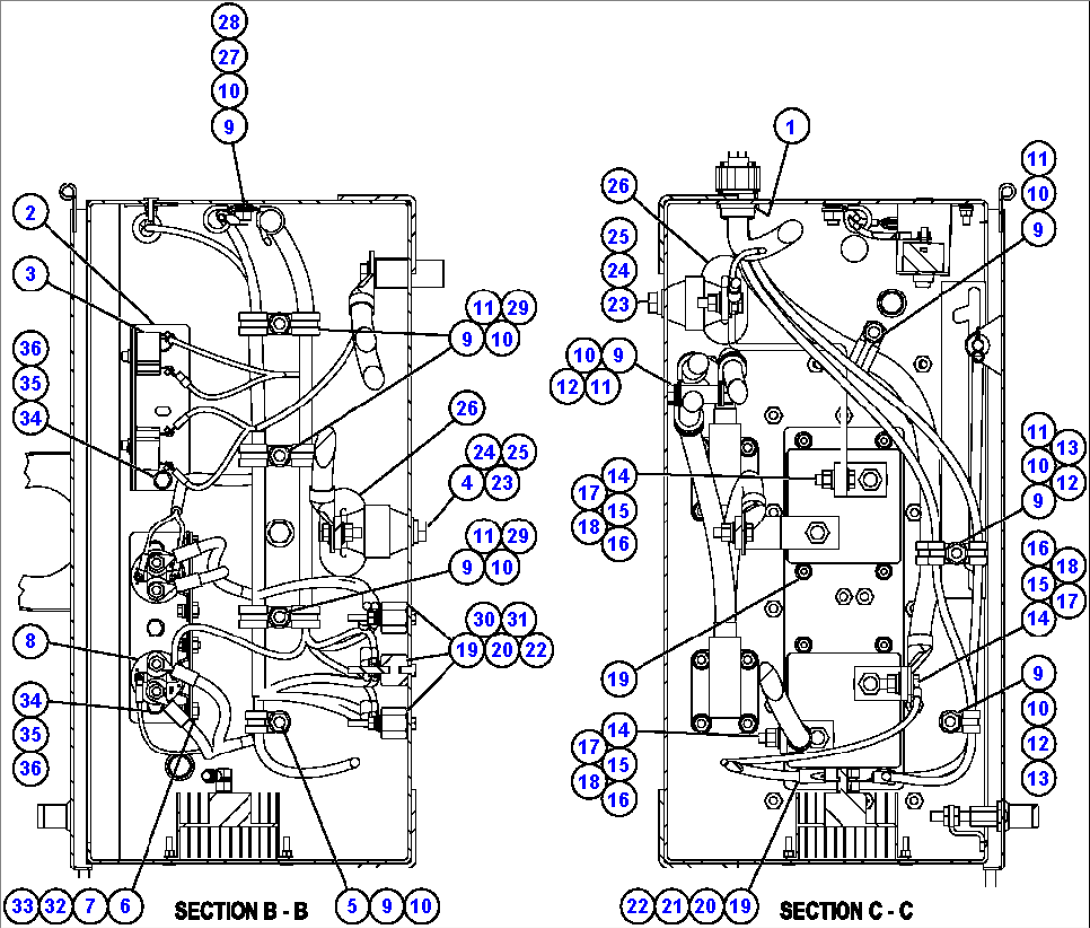 28
27
10
9
2
3
36
35
34
11 29
9 10
26
24 25
4 23
11 29
9 10
30 31
19 20 22
8
34
35
36
33 32 7 6
SECTION B - B
5 9 10

1
26
25
24
23
10 9
12 11
14
17 15
18 16
19
14
17 15
18 16
11
10
9
11 13
10 12
9
16 18
15 17
14
9
10
12
13
22 21 20 19
SECTION C - C