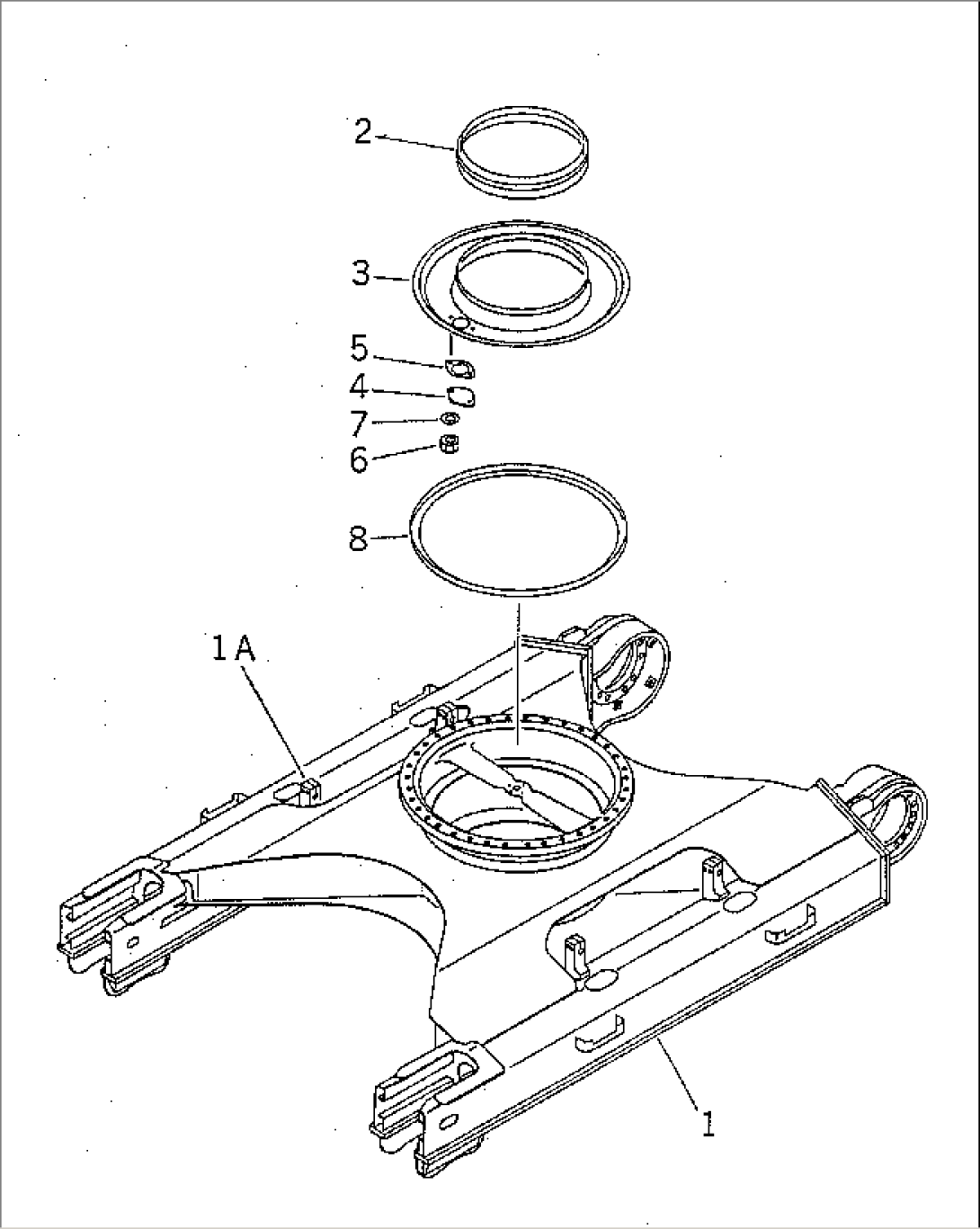 2
3
5
4
7
6
8
1A
1