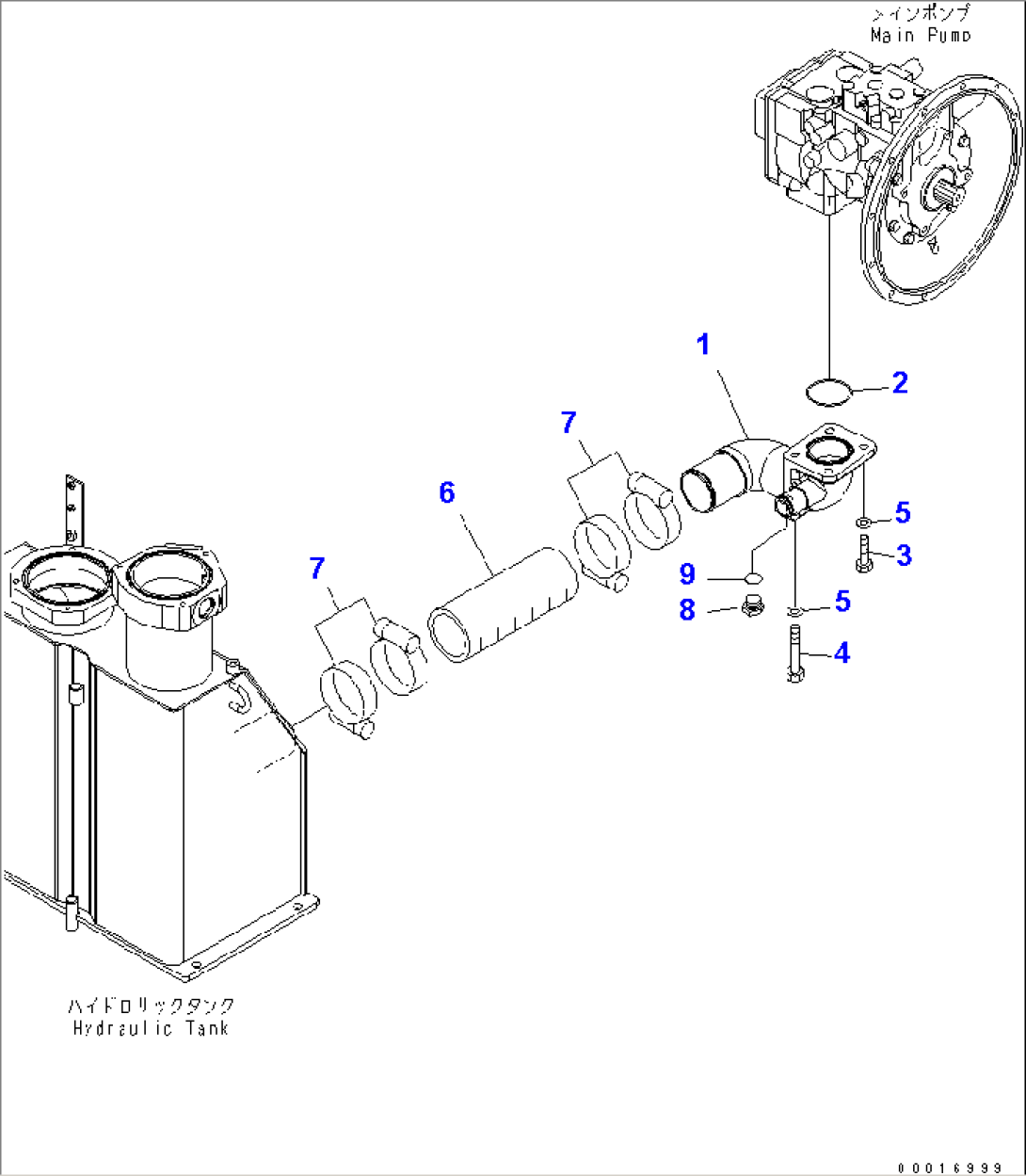 メインポンプ
Main Pump

1

2

7

6

5

3

9

8

5

4

7

ハイドロリックタンク
Hydraulic Tank

00016999