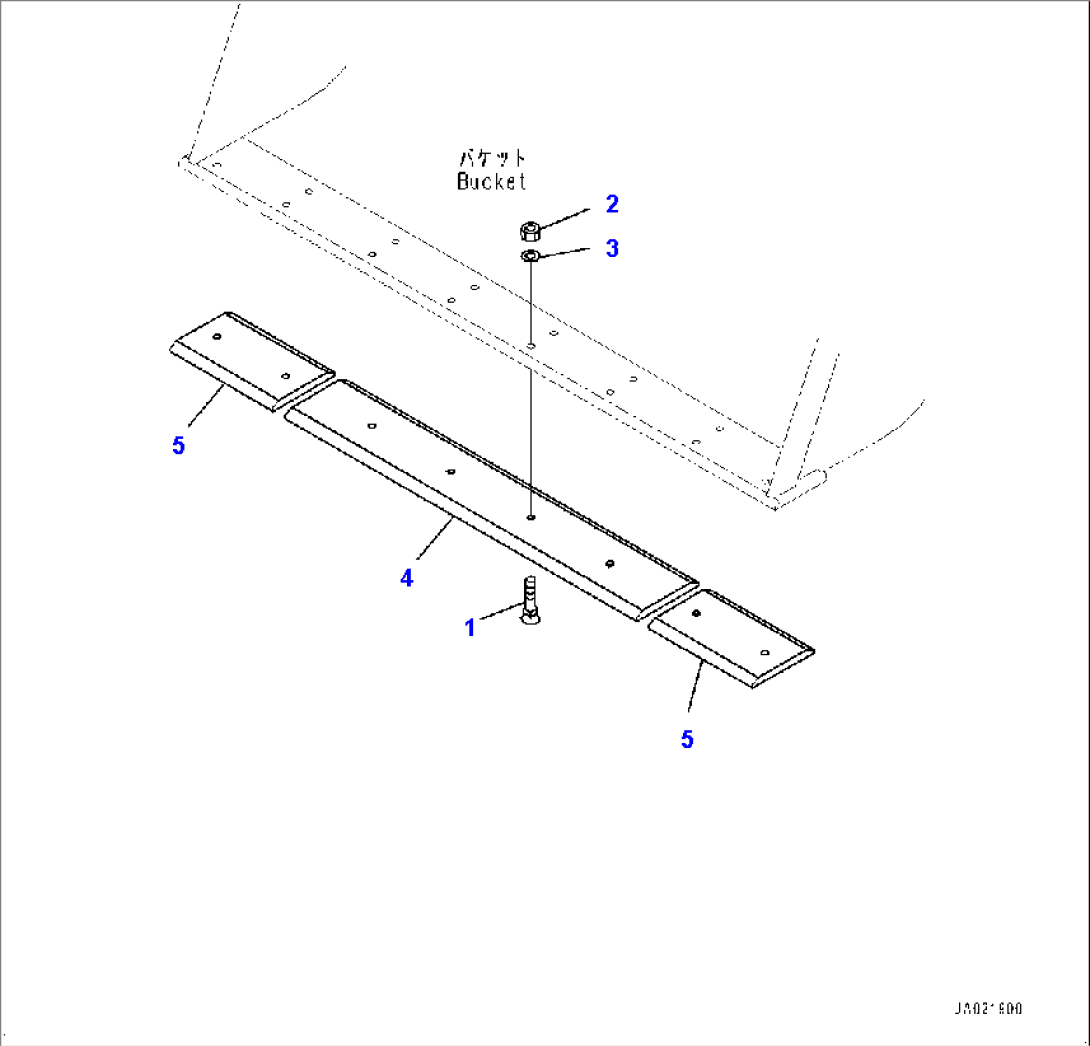 バケット
Bucket

2

3

5

4

1

5

JA021900