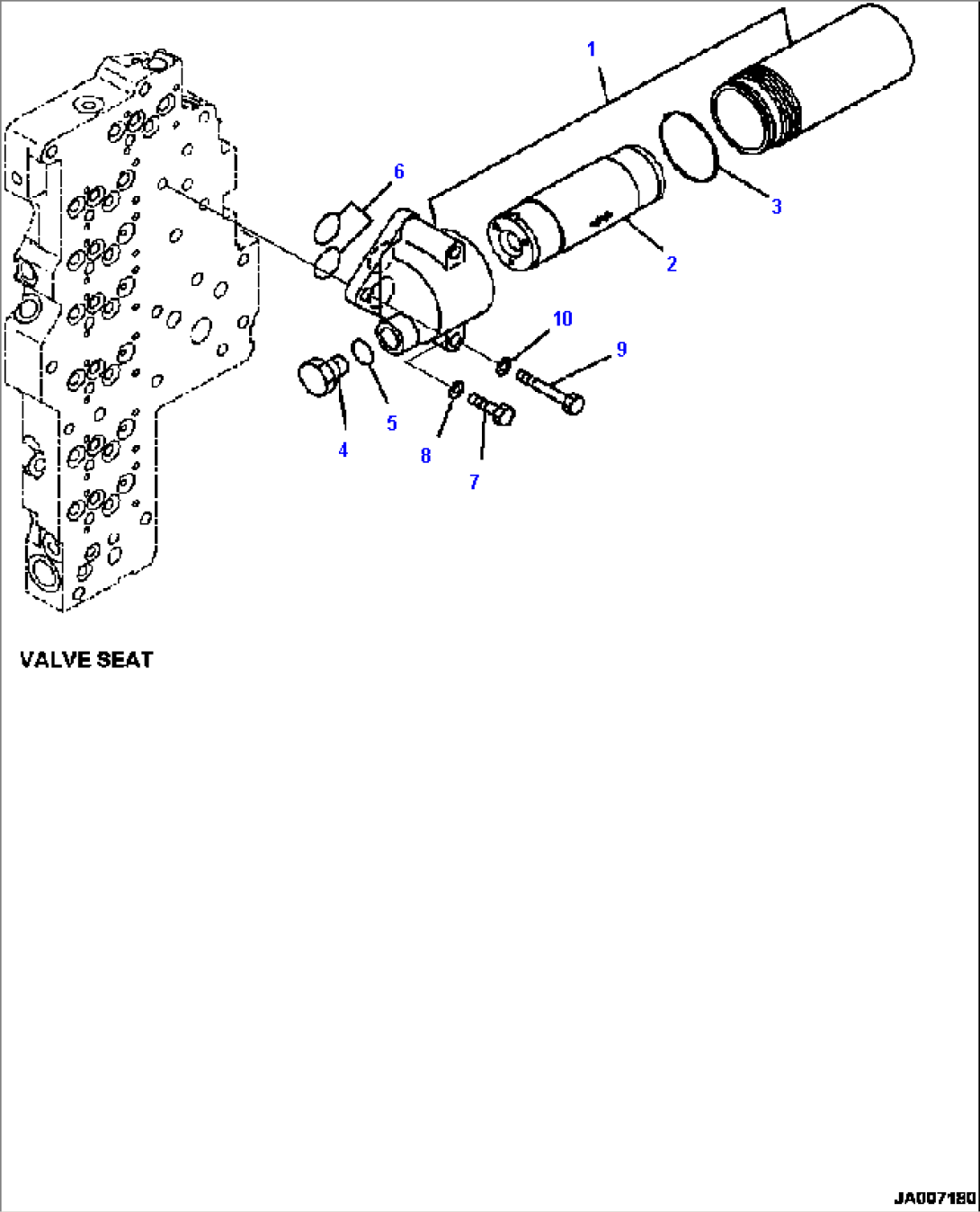 1
6
3
2
10
9
5
4
8
7

VALVE SEAT

JA007180