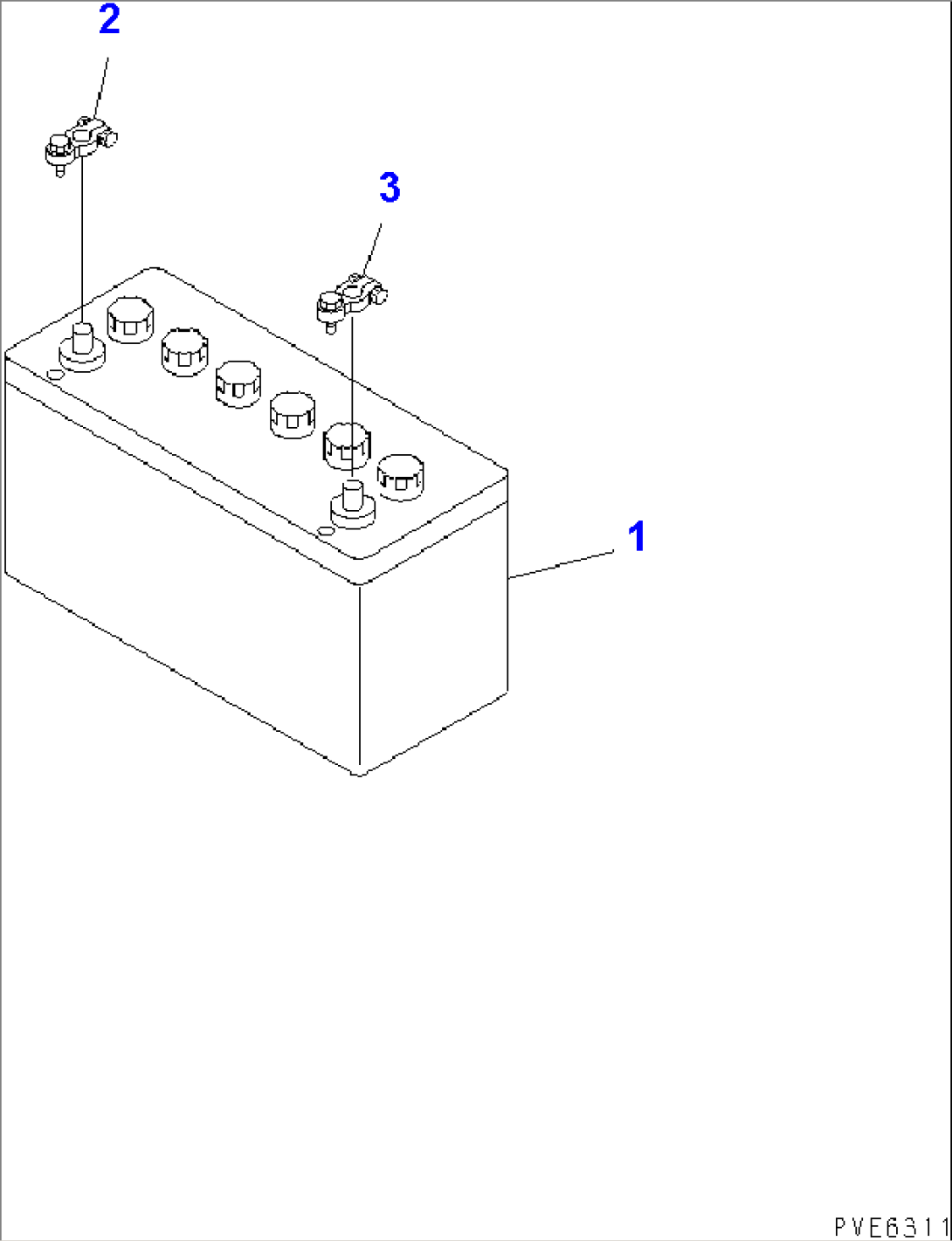 2

3

1

PVE6311