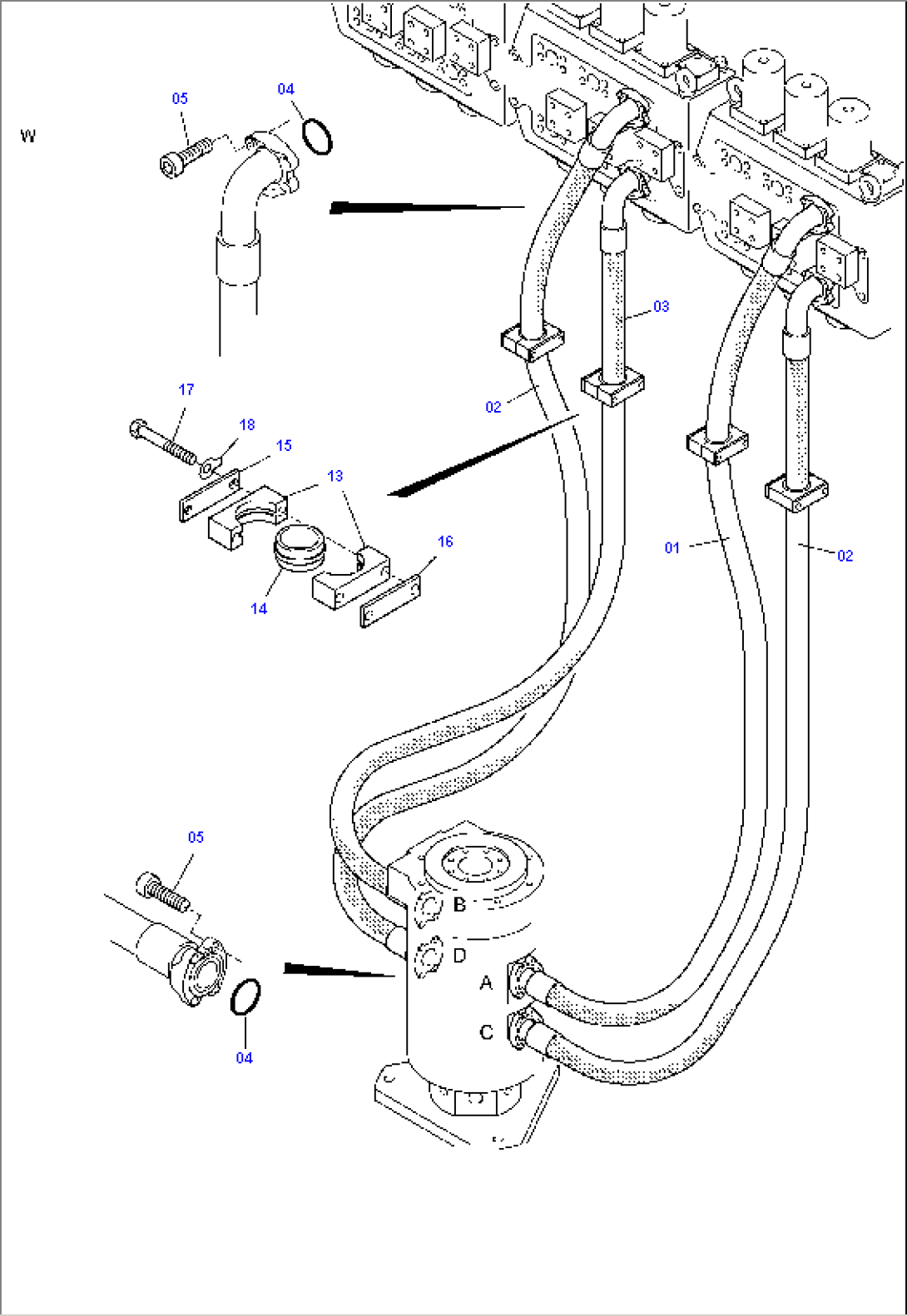 W

05
04
03
02
17
18
15
13
16
14
01
02
05
B
D
A
C
04