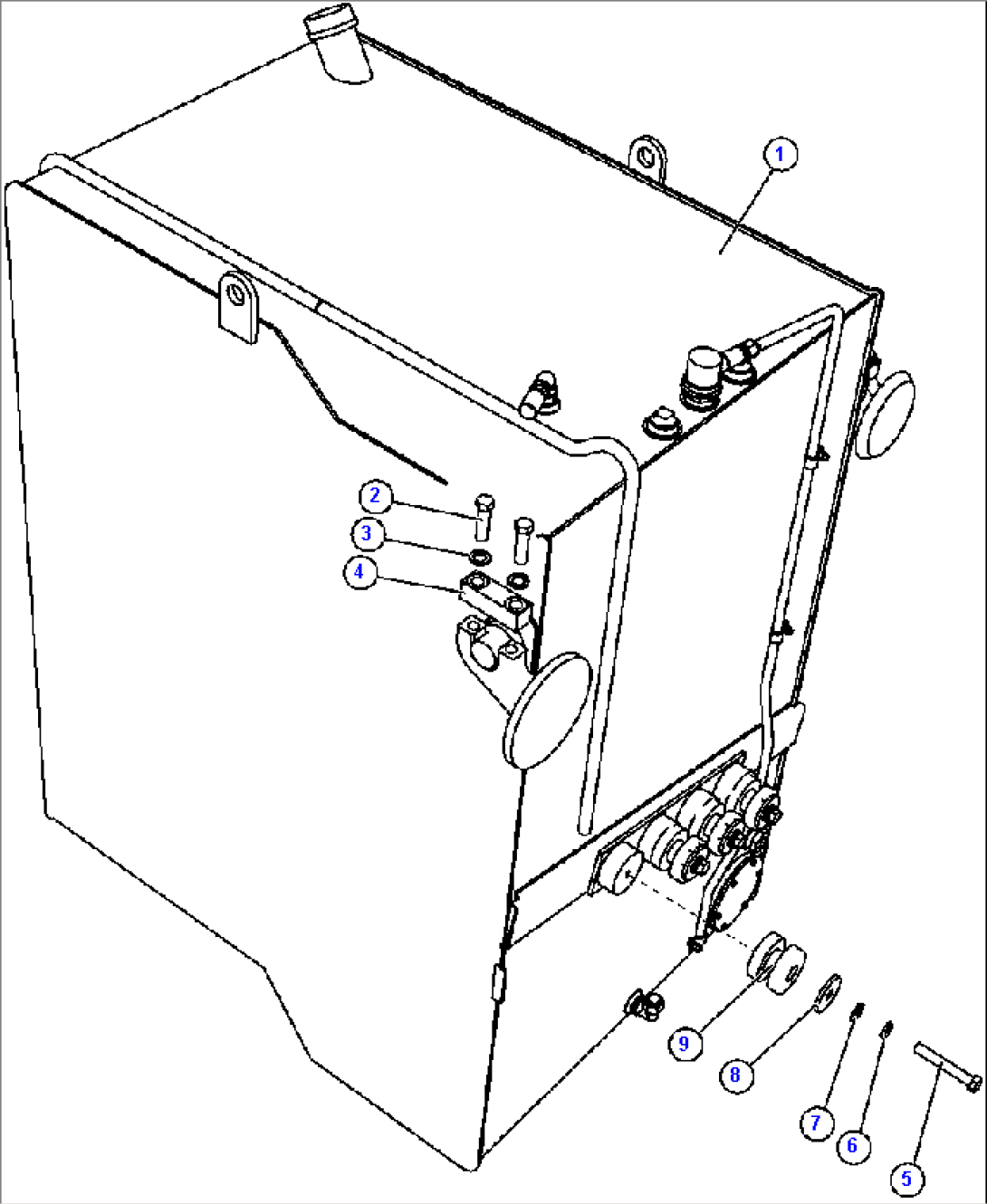 1
2
3
4
9
8
7
6
5