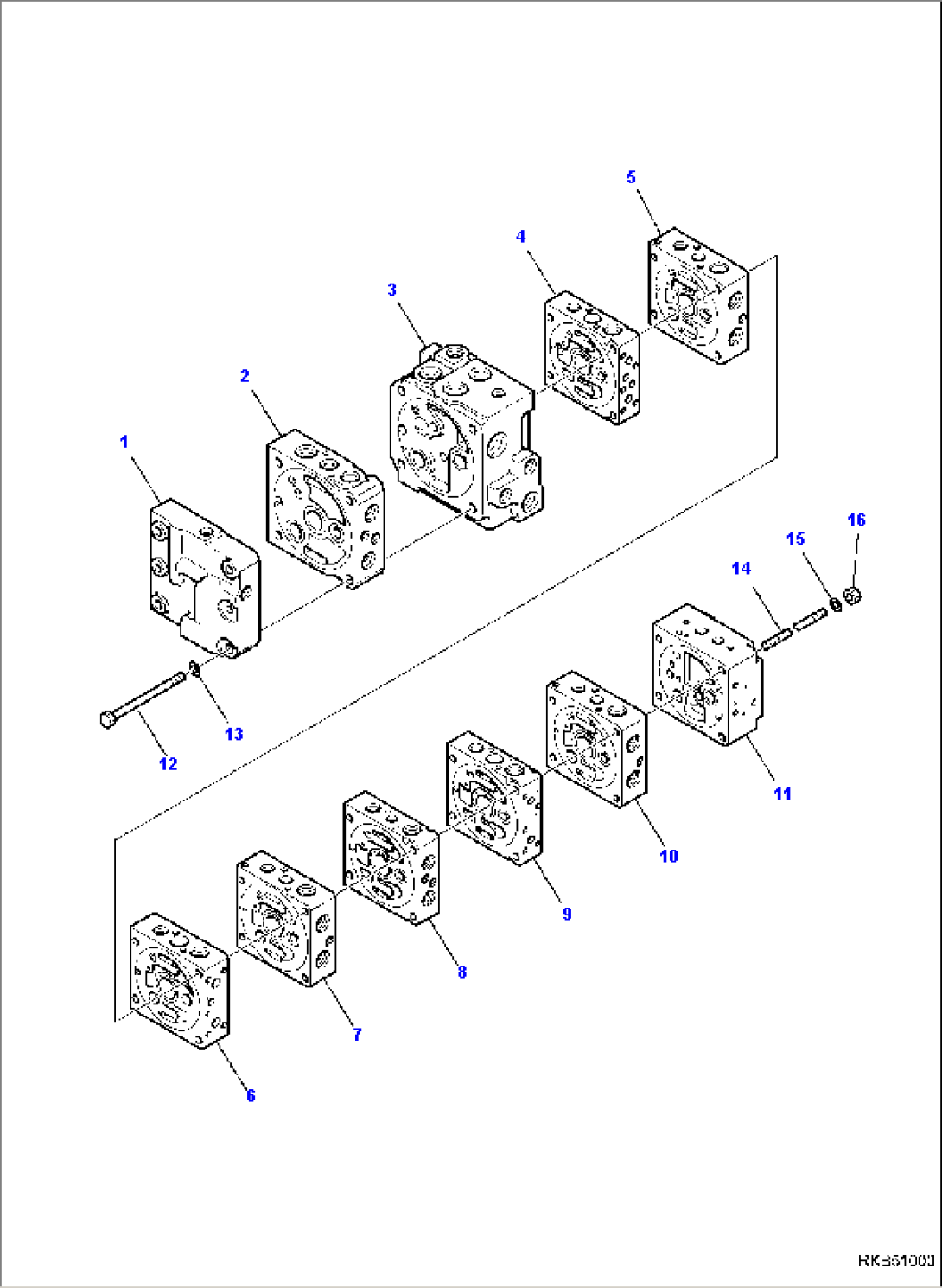 5
4
3
2
1
16
15
14
13
12
11
10
9
8
7
6
RKB61000