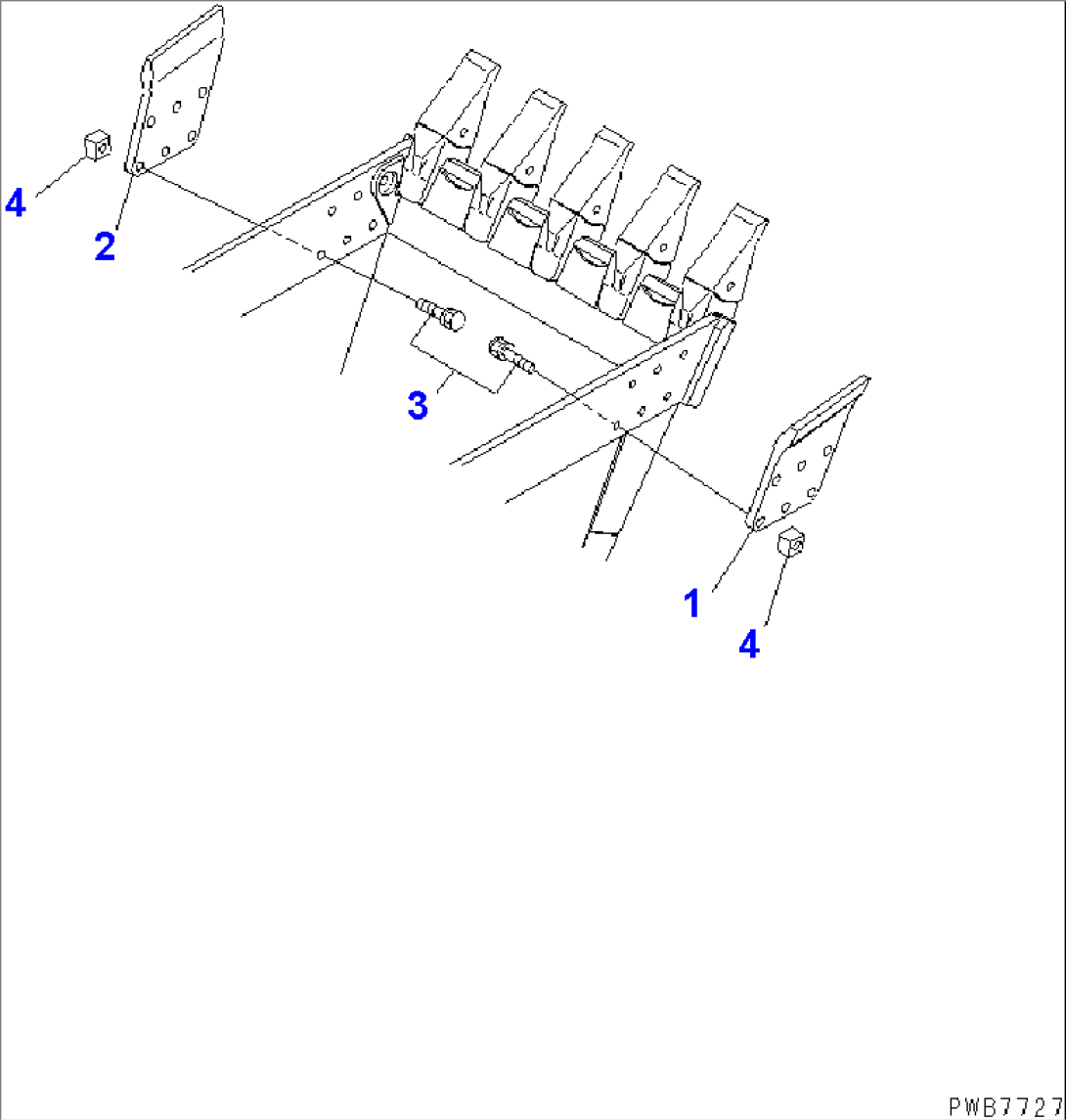 4
2
3
1
4
PWB7727