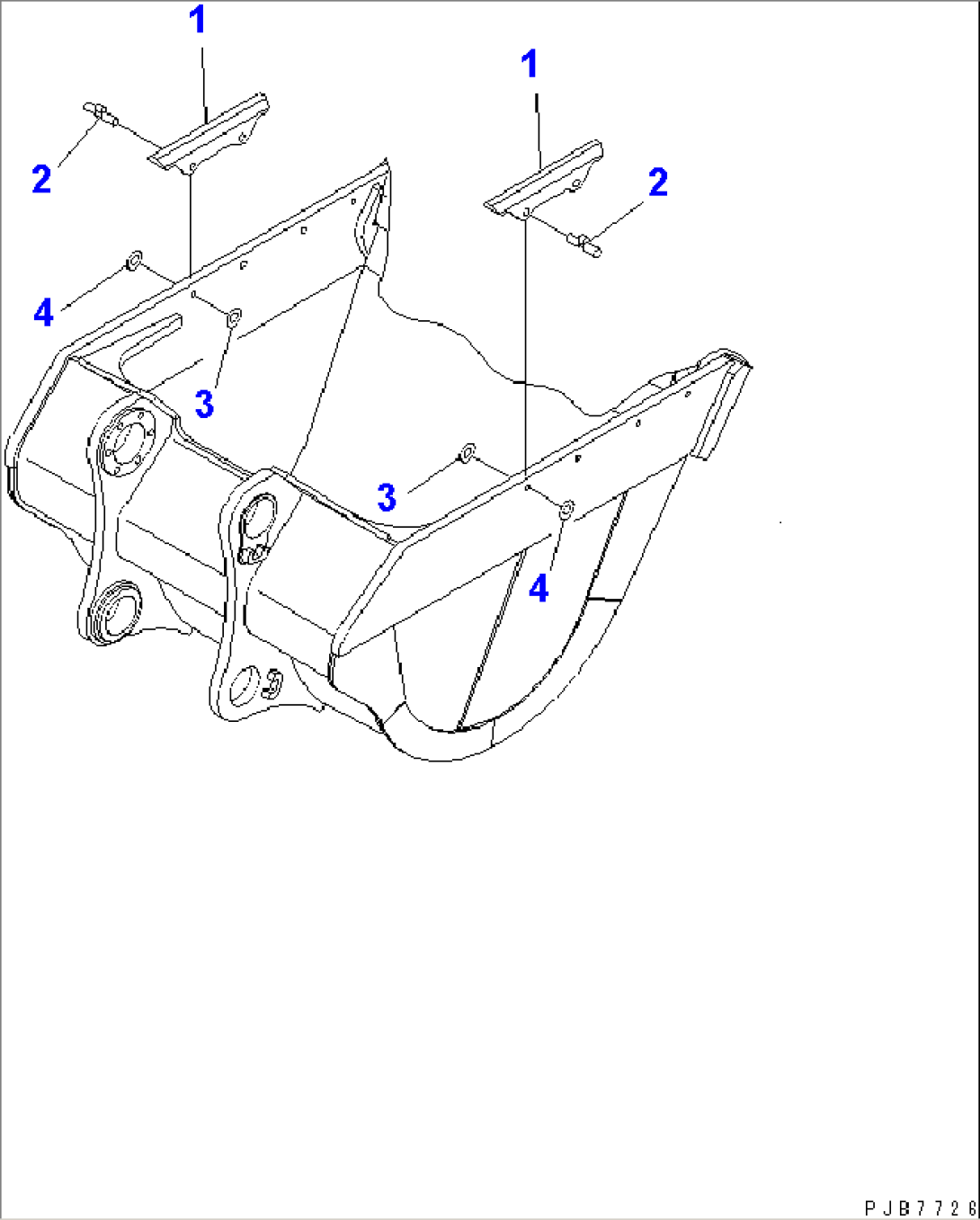 1
1
2
2
4
3
3
4
PJB7726