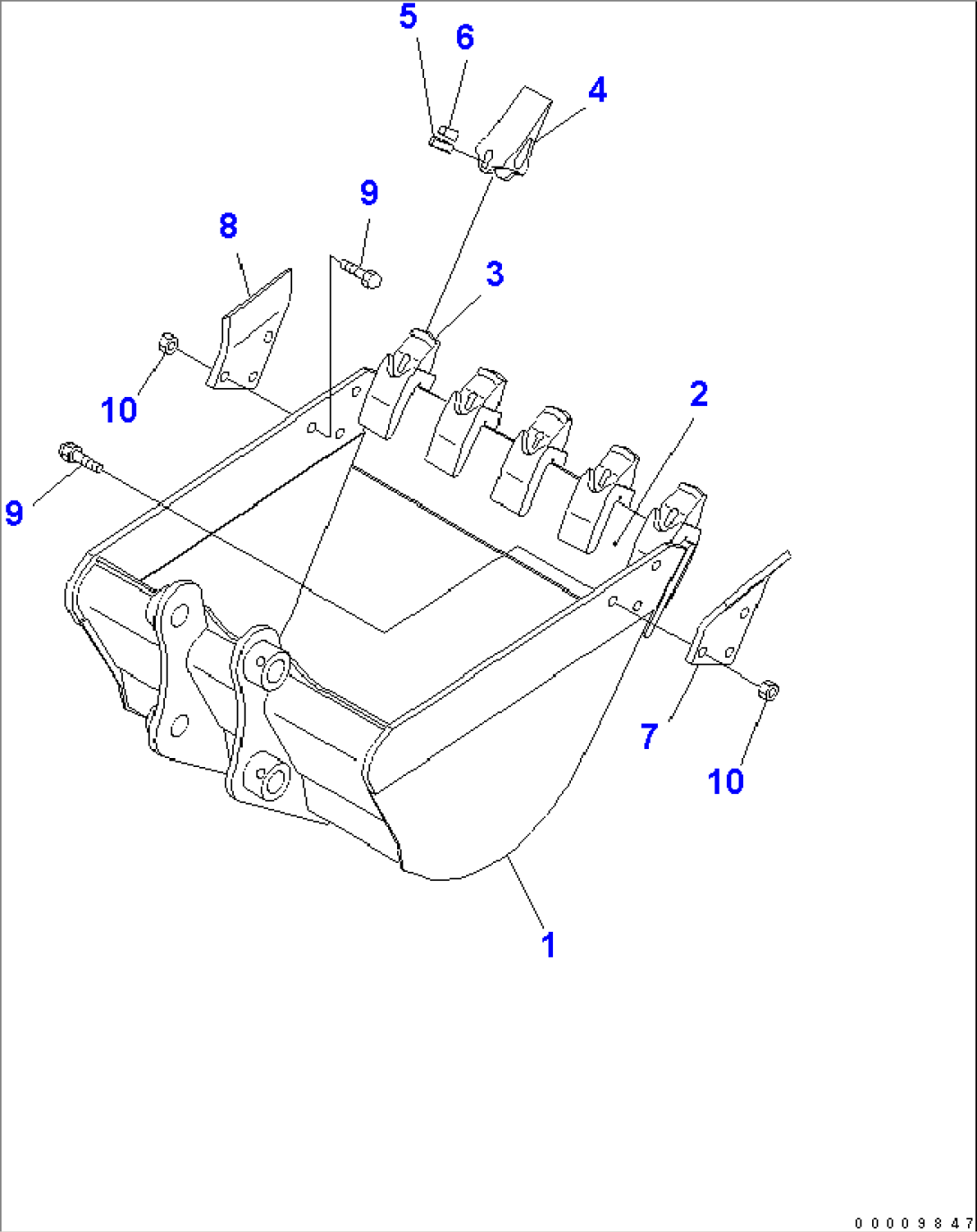 5
6
4
9
8
3
10
2
9
7
10
1
00009847