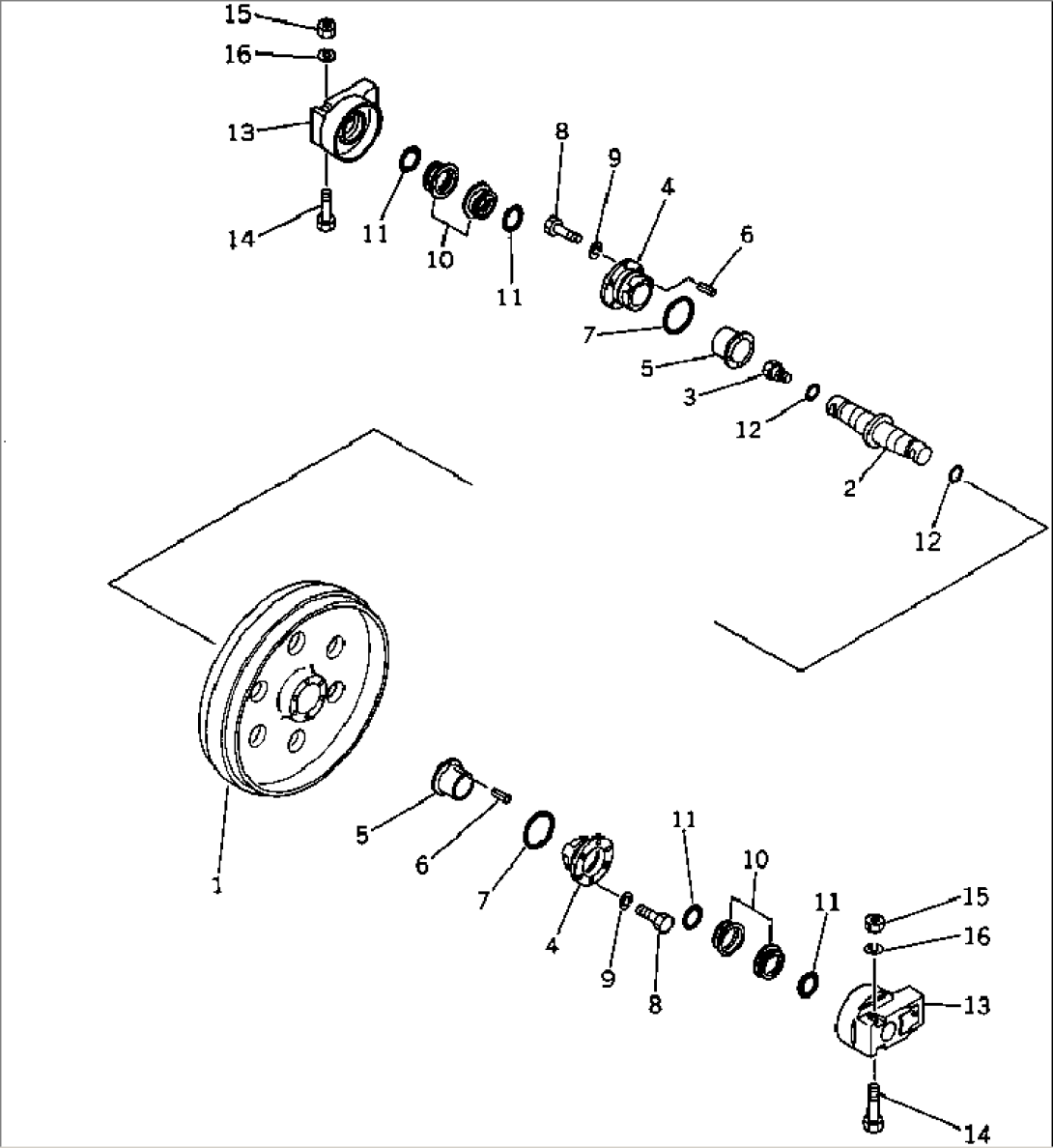 15
16
13
14
11
10
11
8
9
4
6
7
5
3
12
2
12
1
5
6
7
4
9
8
11
10
11
15
16
13
14