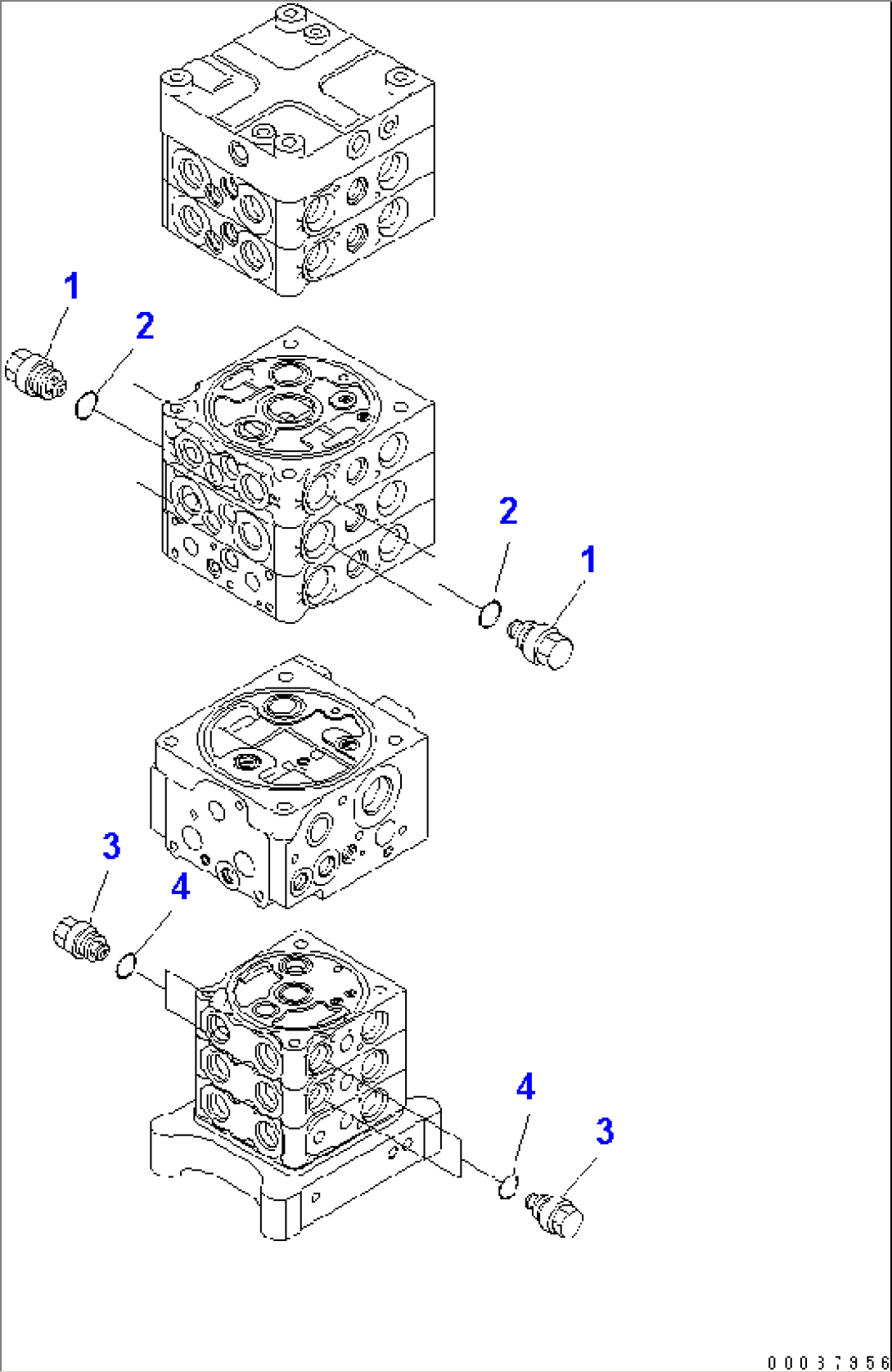 1
2
2
1
3
4
4
3
00037956