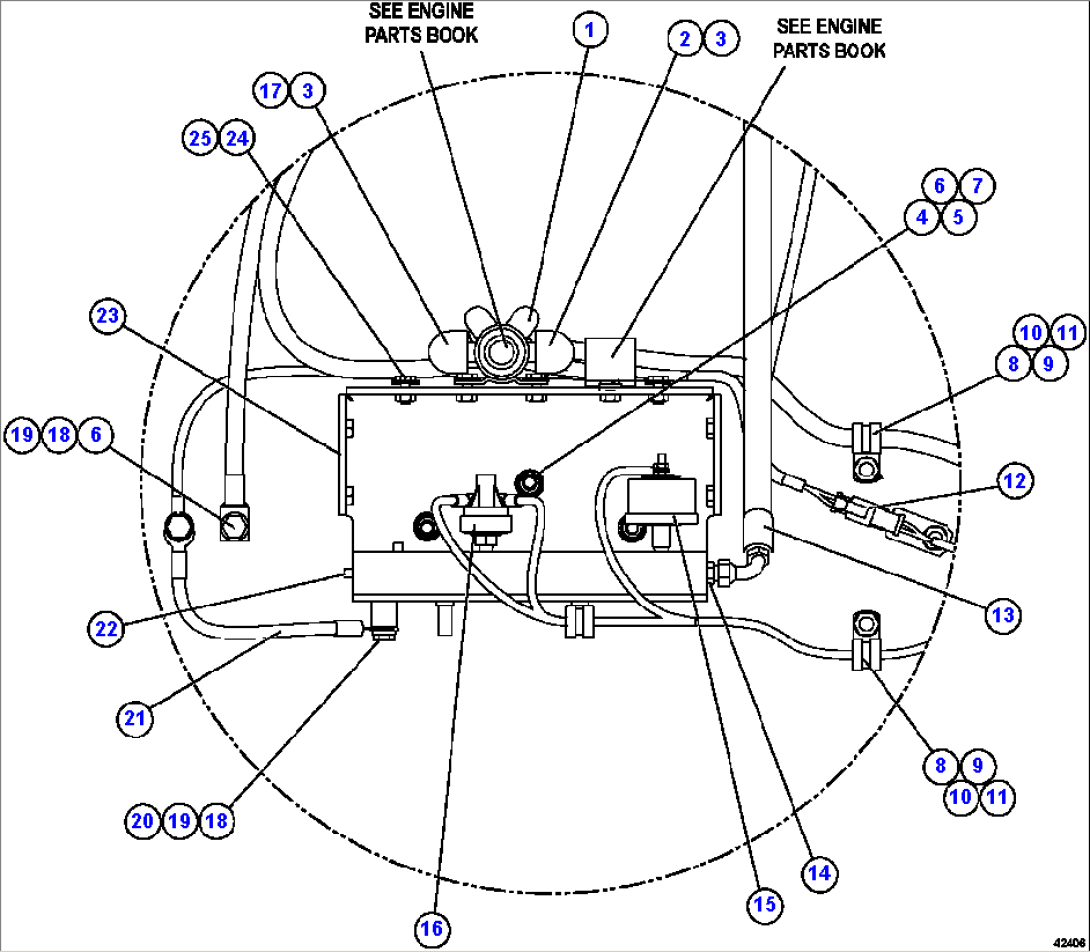 SEE ENGINE PARTS BOOK

1

2 3

SEE ENGINE PARTS BOOK

17 3

25 24

6 7

4 5

23

10 11

8 9

19 18 6

12

13

22

21

8 9

10 11

20 19 18

14

15

16

42408