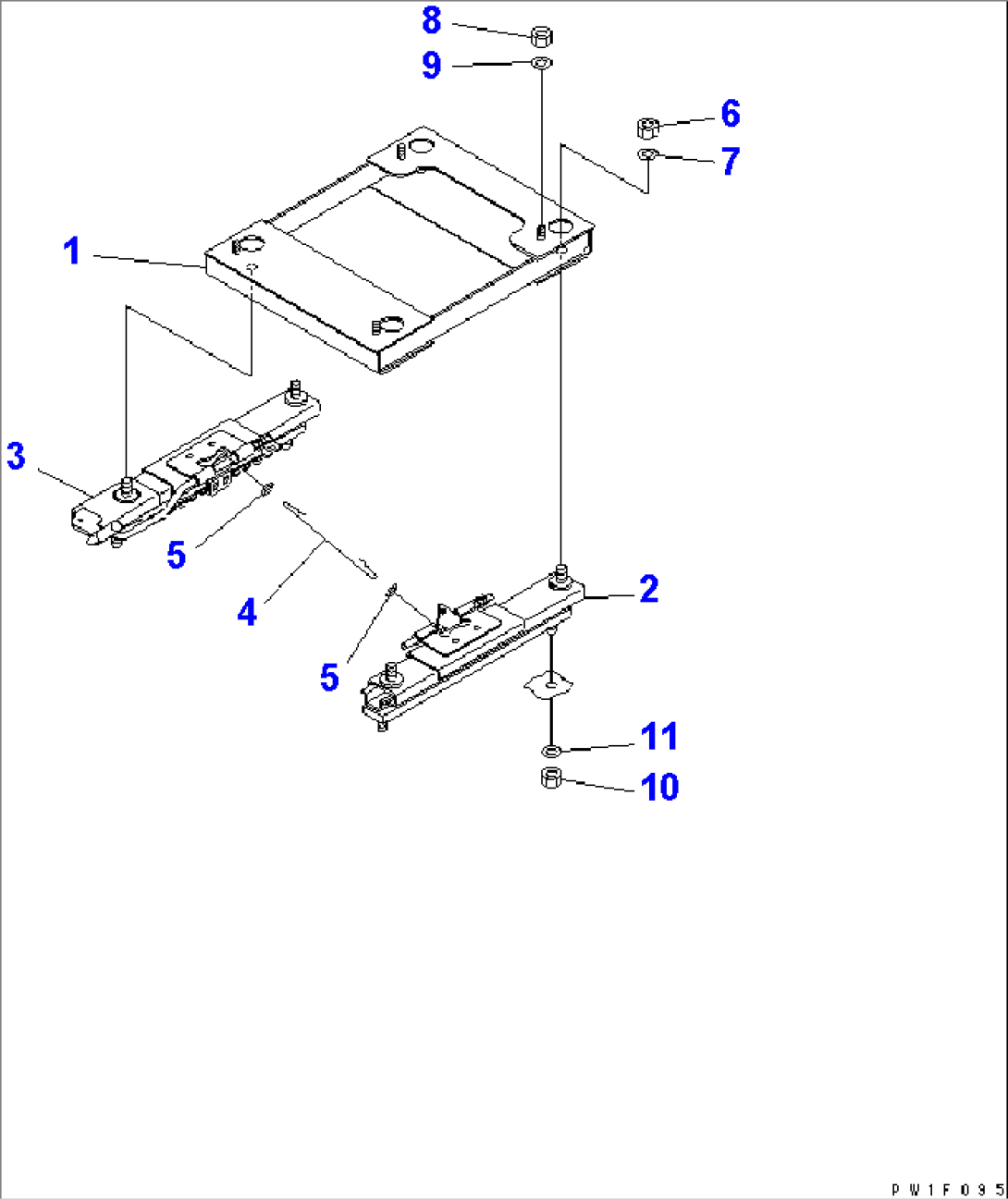 8
9
6
7
1
3
5
4
5
2
11
10
PW1F095