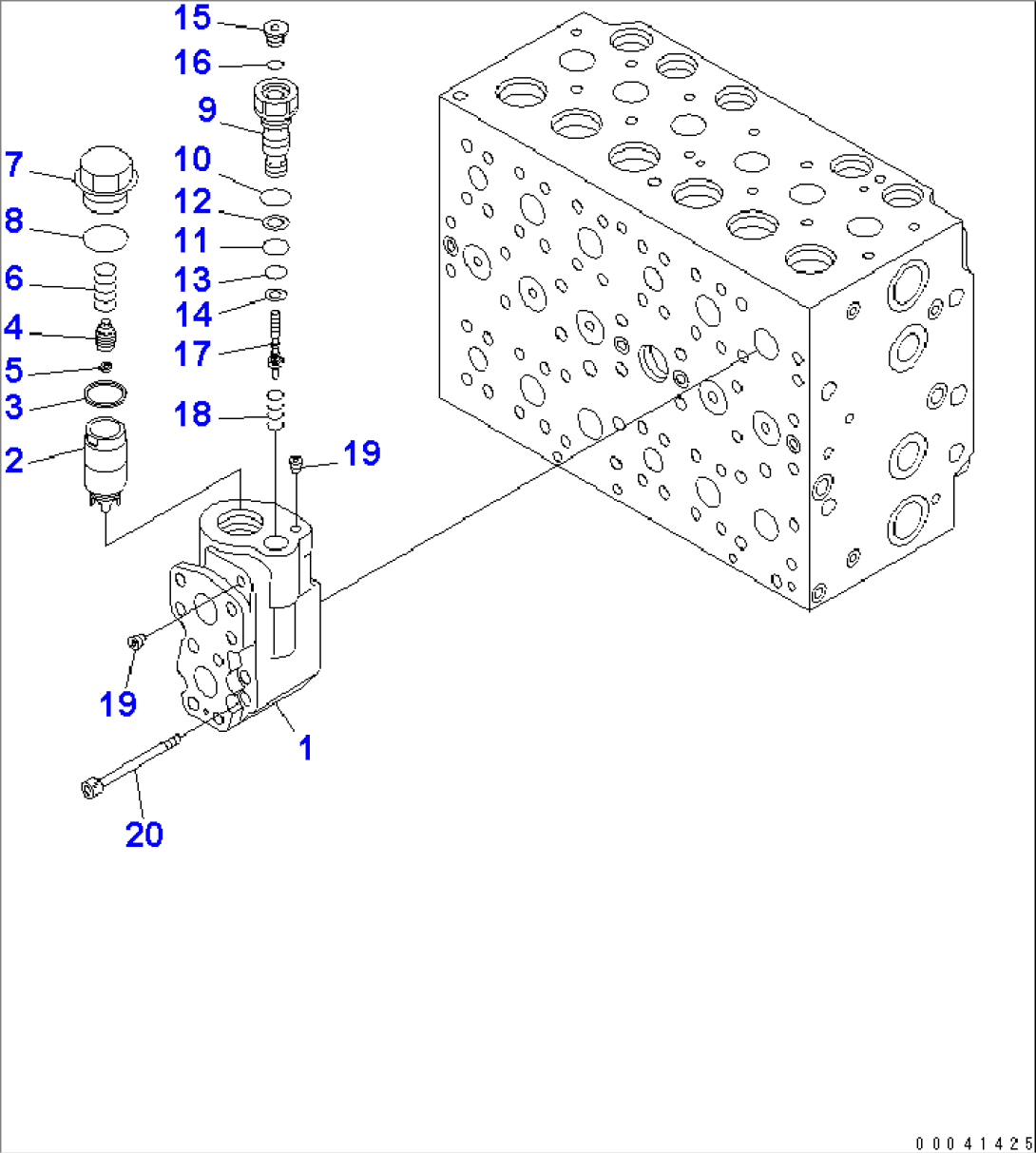 15
16
9
7
10
12
8
11
6
13
14
4
17
5
3
18
2
19
19
1
20
00041425