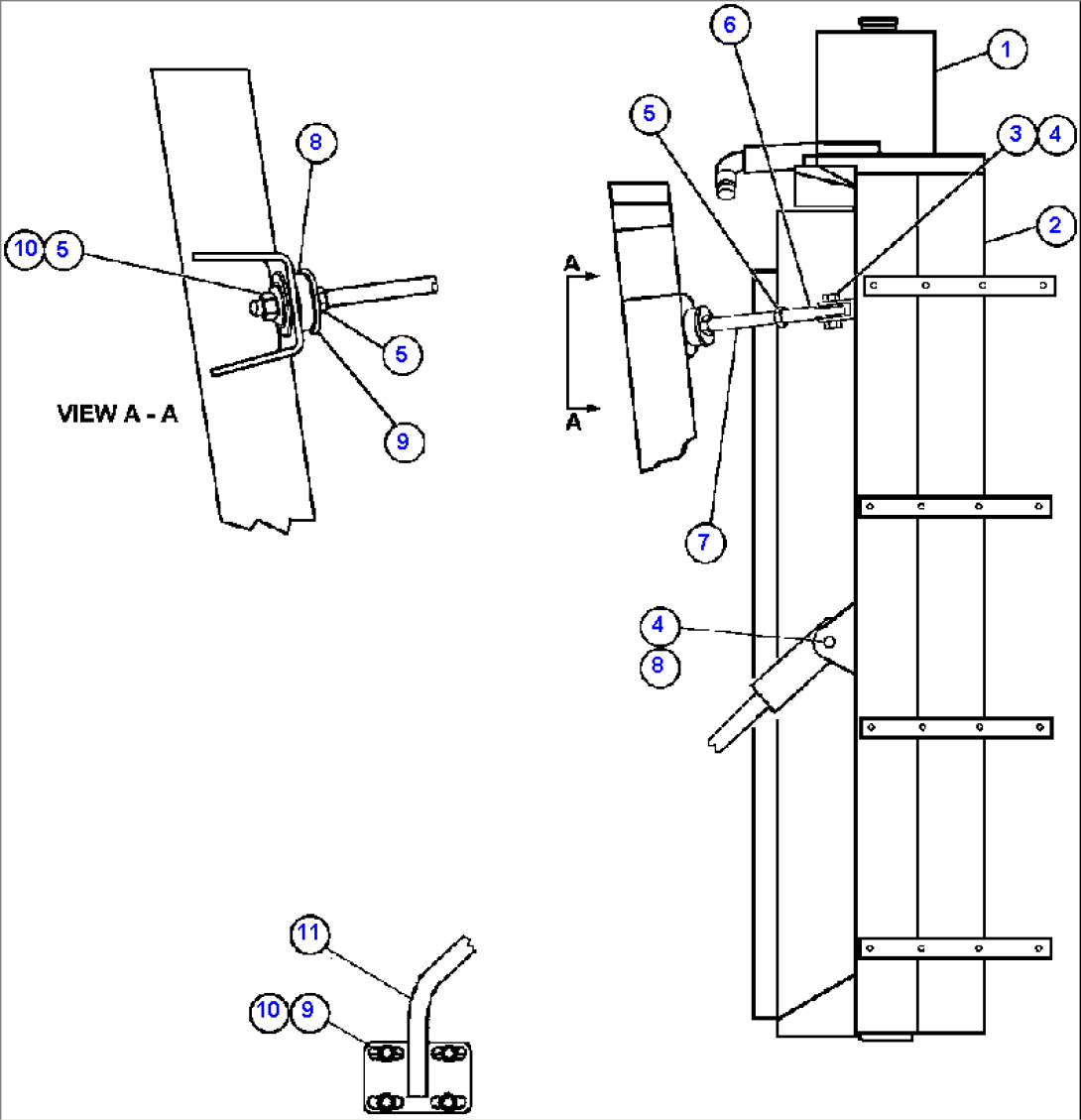 8
10 5
5
9
VIEW A - A
6
1
5
3 4
2
A
A
7
4
8
11
10 9