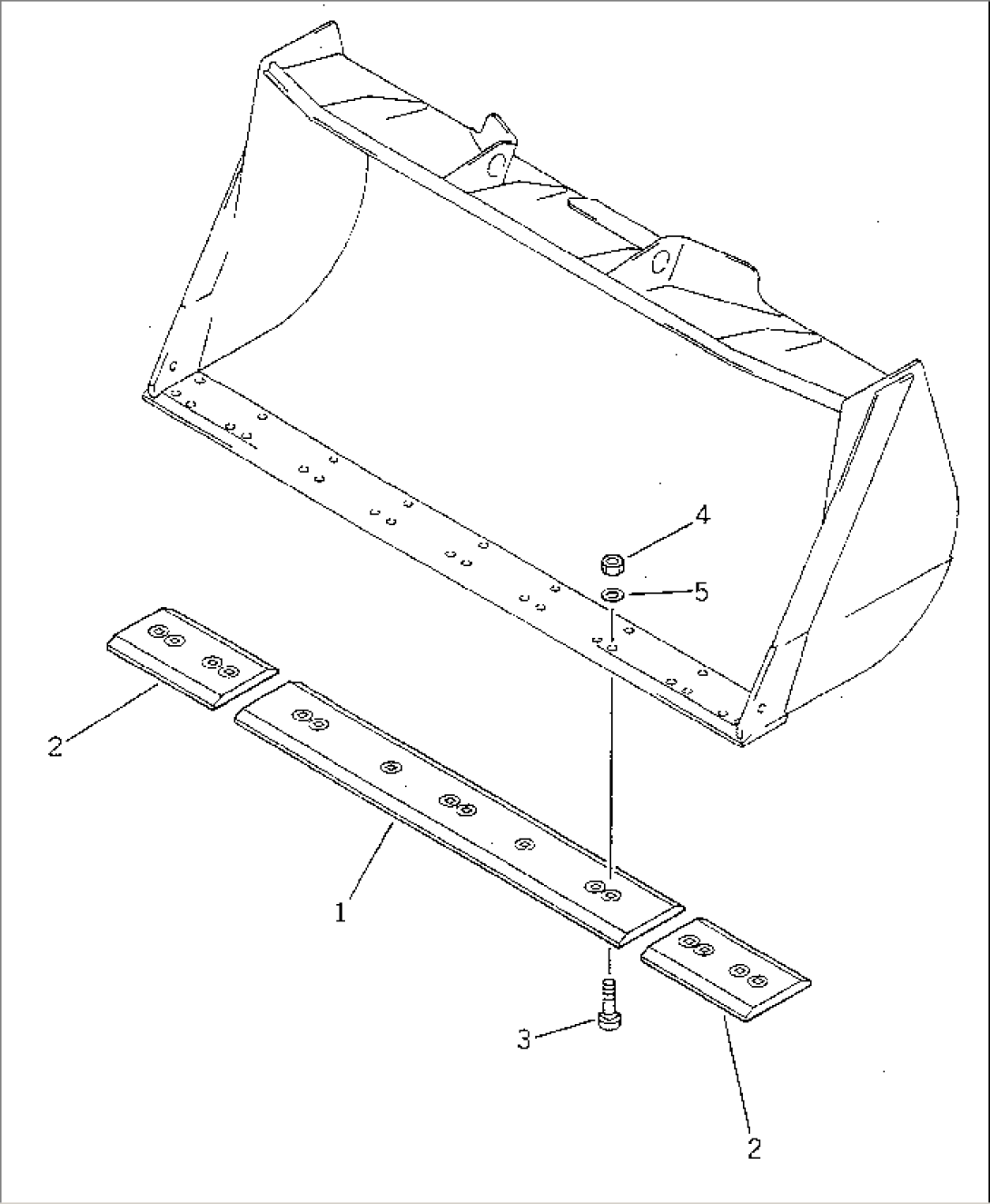 4
5
2
1
3
2