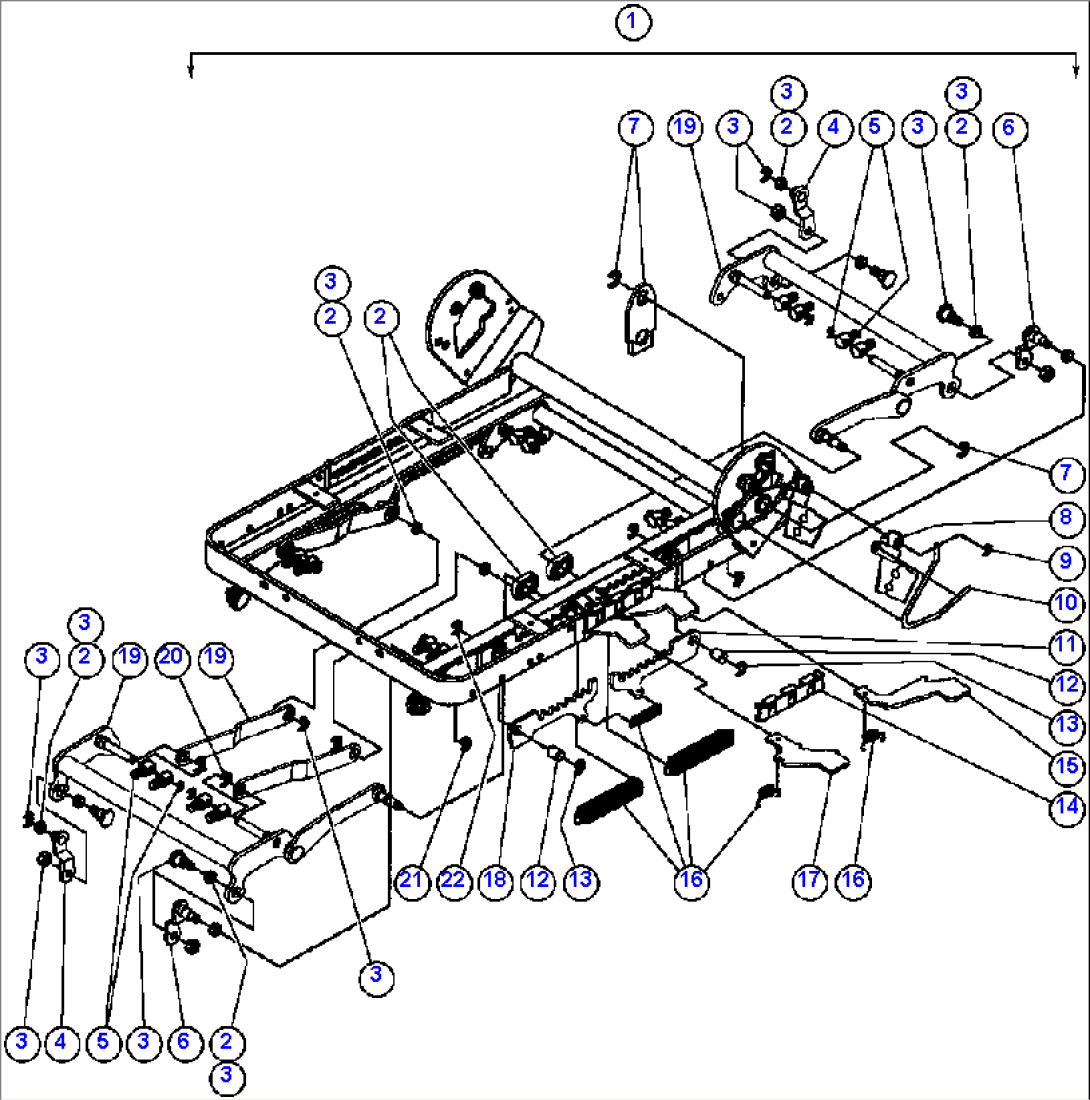 1
3
3
7 19 3 2 4 5 3 2 6
3
2 2
7
8
9
10
11
12
13
15
14
3
3 2 19 20 19
21 22 18 12 13 16 17 16
3
3 4 5 3 6 2
3