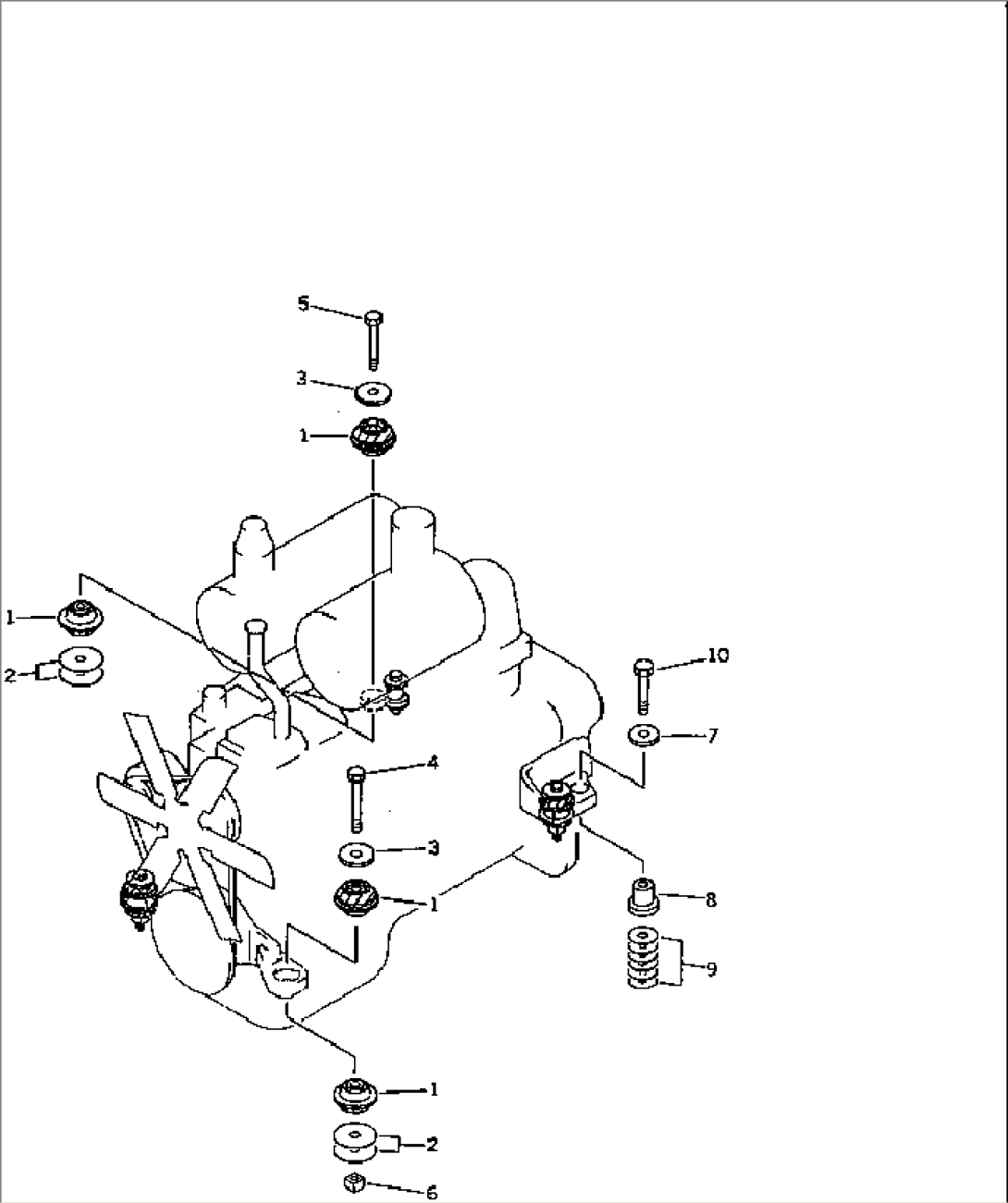 5
3
1
1
2
10
7
4
3
1
8
9
1
2
6